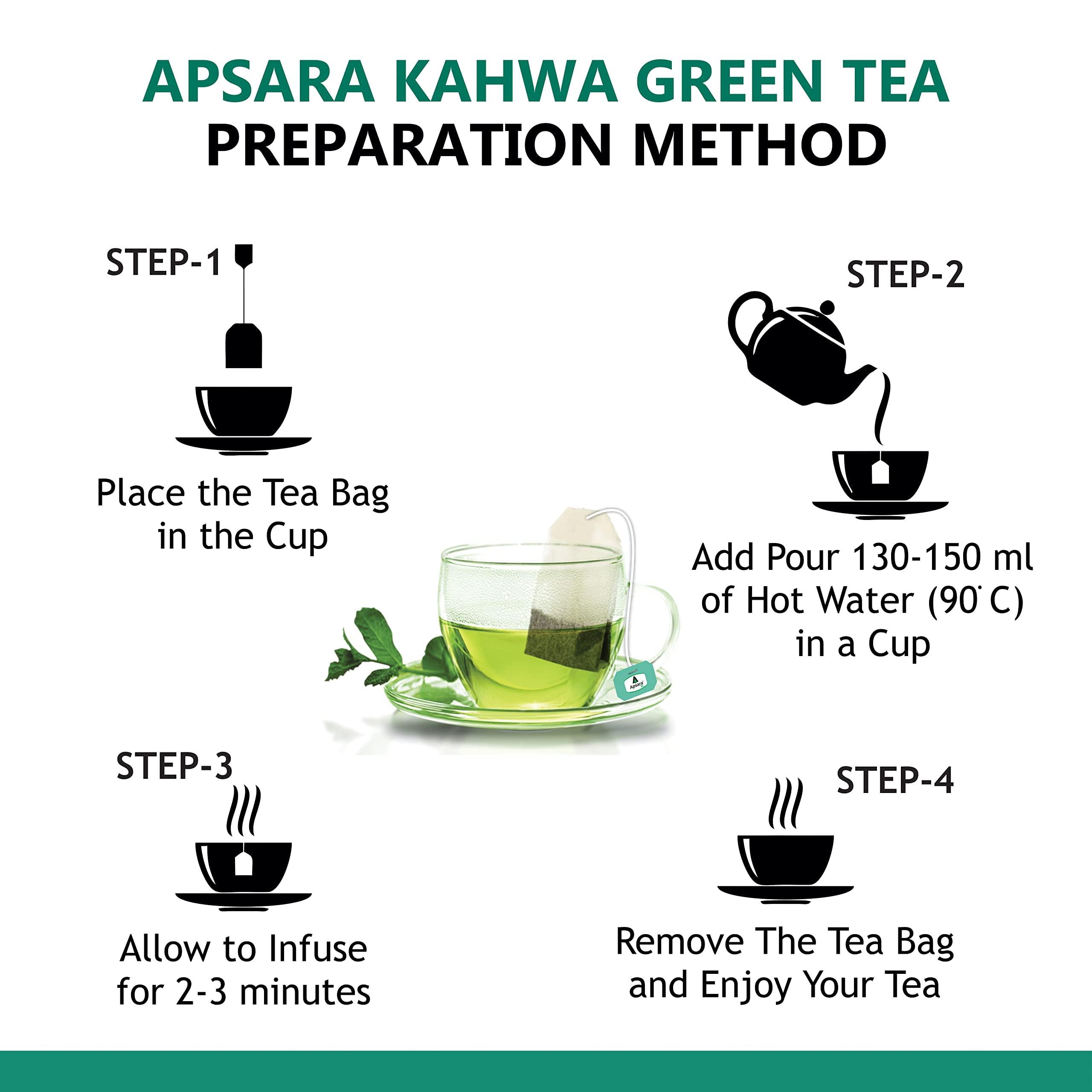 APSARA KAHWA GREEN TEA
PREPARATION METHOD

STEP-1

Place the Tea Bag in the Cup

STEP-2

Add Pour 130-150 ml of Hot Water (90°C) in a Cup

Apsara

STEP-3

Allow to Infuse for 2-3 minutes

STEP-4

Remove The Tea Bag and Enjoy Your Tea