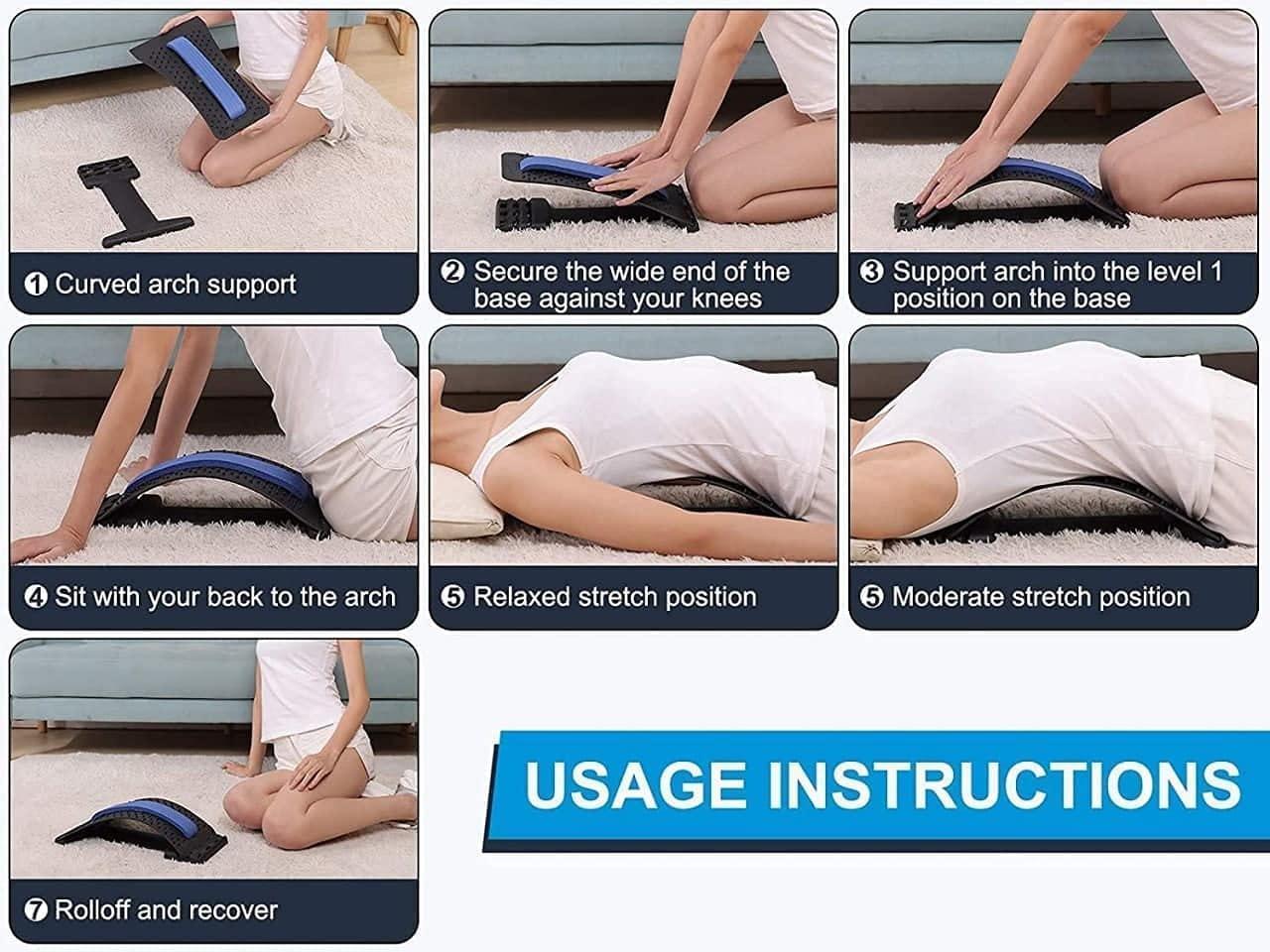 ❶ Curved arch support

❷ Secure the wide end of the base against your knees

❸ Support arch into the level 1 position on the base

❹ Sit with your back to the arch

❺ Relaxed stretch position

❺ Moderate stretch position

❼ Rolloff and recover

USAGE INSTRUCTIONS