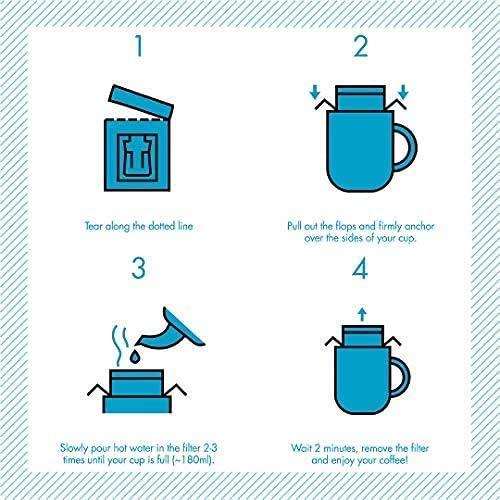 1

Tear along the dotted line

2

Pull out the flaps and firmly anchor over the sides of your cup.

3

Slowly pour hot water in the filter 2-3 times until your cup is full (~180ml).

4

Wait 2 minutes, remove the filter and enjoy your coffee!