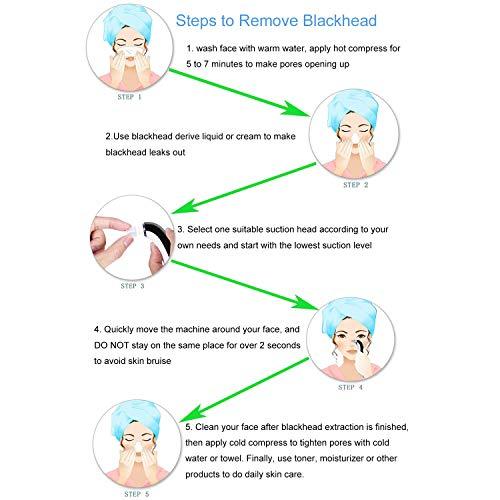 Steps to Remove Blackhead

1. wash face with warm water, apply hot compress for 5 to 7 minutes to make pores opening up

STEP 1

2.Use blackhead derive liquid or cream to make blackhead leaks out

STEP 2

3. Select one suitable suction head according to your own needs and start with the lowest suction level

STEP 3

4. Quickly move the machine around your face, and DO NOT stay on the same place for over 2 seconds to avoid skin bruise

STEP 4

5. Clean your face after blackhead extraction is finished, then apply cold compress to tighten pores with cold water or towel. Finally, use toner, moisturizer or other products to do daily skin care.

STEP 5