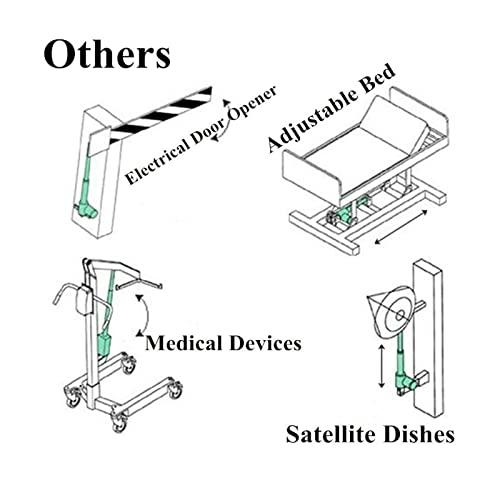 Others

Electrical Door Opener

Adjustable Bed

Medical Devices

Satellite Dishes