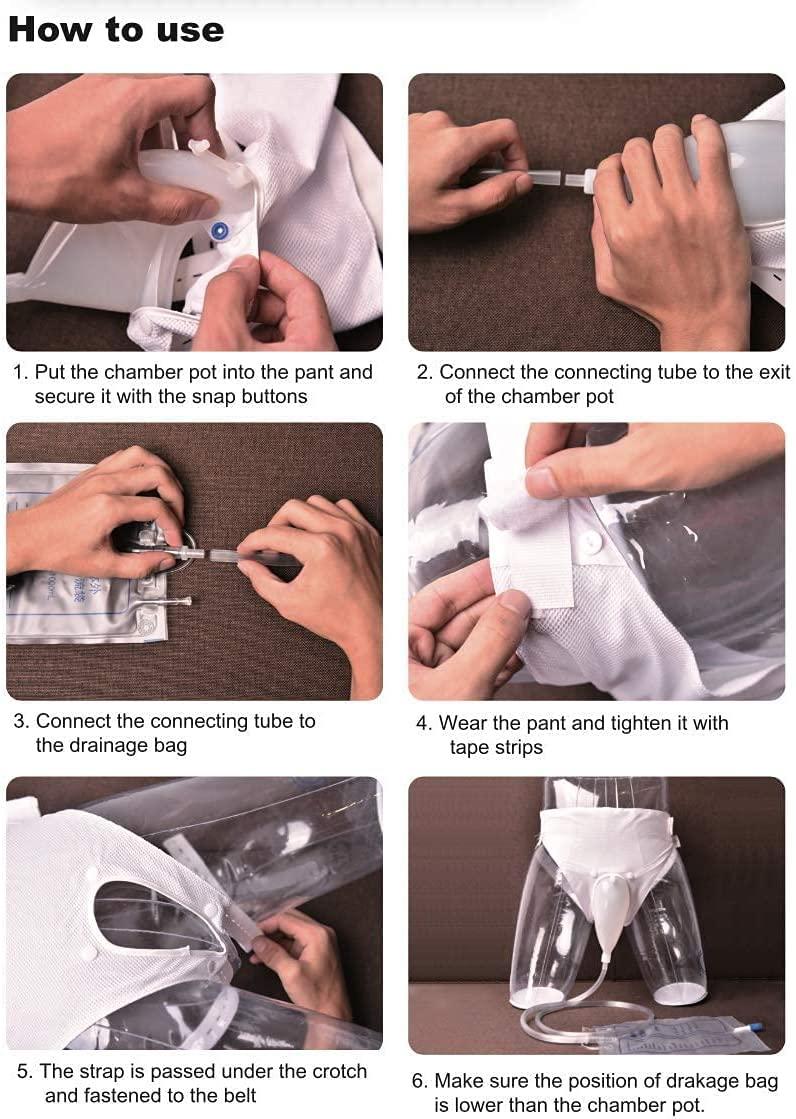 How to use

1. Put the chamber pot into the pant and secure it with the snap buttons

2. Connect the connecting tube to the exit of the chamber pot

3. Connect the connecting tube to the drainage bag

4. Wear the pant and tighten it with tape strips

5. The strap is passed under the crotch and fastened to the belt

6. Make sure the position of drakage bag is lower than the chamber pot.