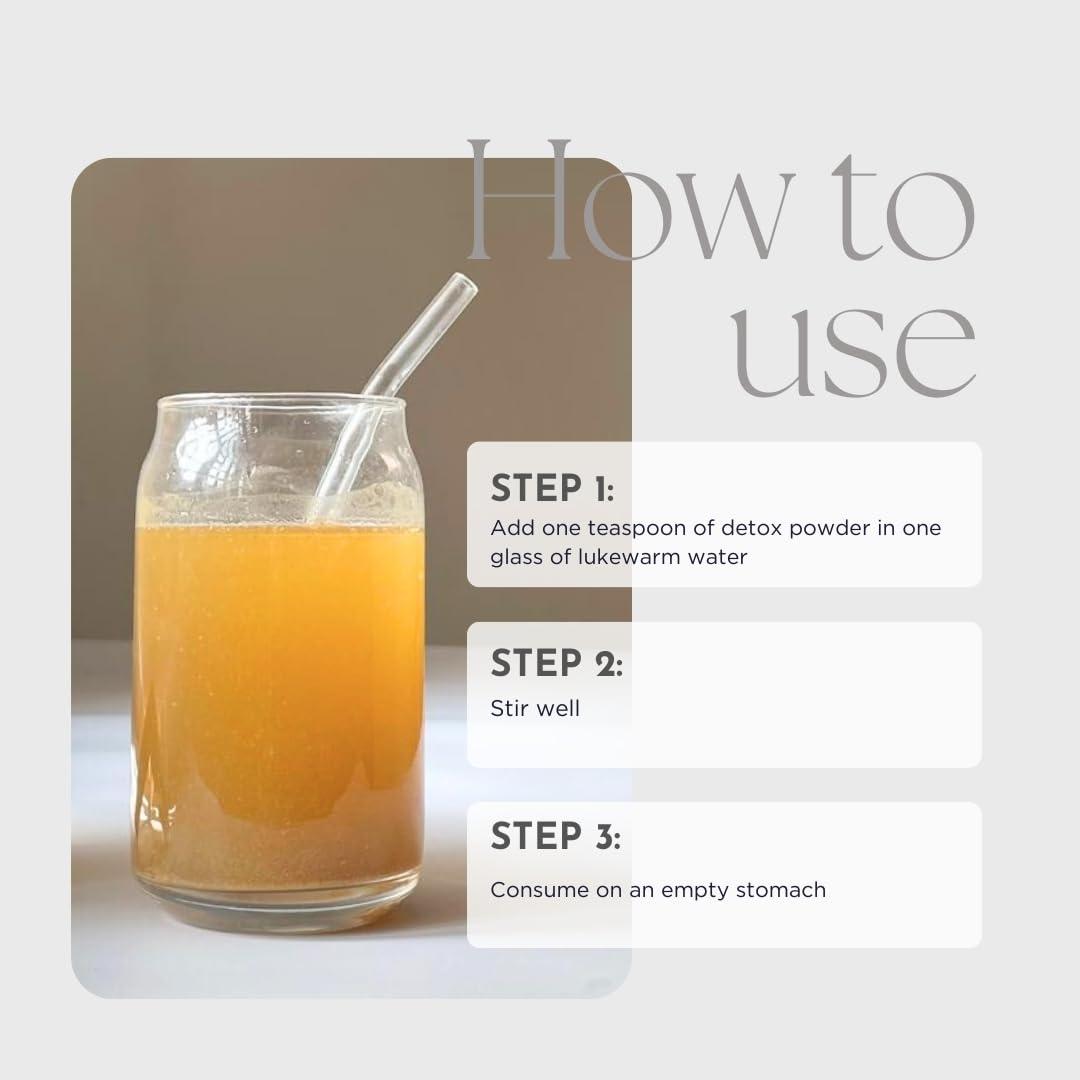 How to use

STEP 1:
Add one teaspoon of detox powder in one glass of lukewarm water

STEP 2:
Stir well

STEP 3:
Consume on an empty stomach