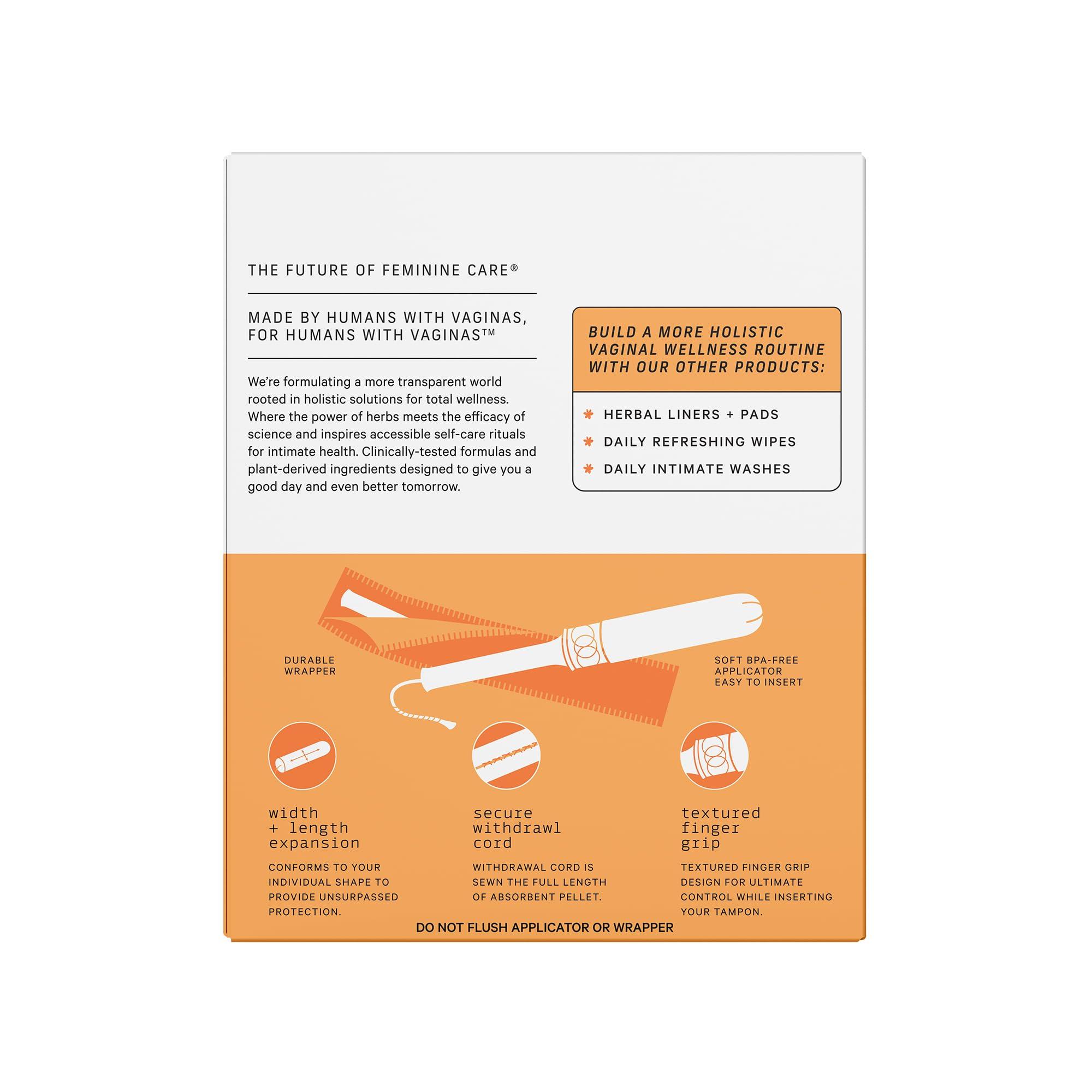 THE FUTURE OF FEMININE CARE®

MADE BY HUMANS WITH VAGINAS, FOR HUMANS WITH VAGINAS™

We're formulating a more transparent world rooted in holistic solutions for total wellness. Where the power of herbs meets the efficacy of science and inspires accessible self-care rituals for intimate health. Clinically-tested formulas and plant-derived ingredients designed to give you a good day and even better tomorrow.

BUILD A MORE HOLISTIC VAGINAL WELLNESS ROUTINE WITH OUR OTHER PRODUCTS:

HERBAL LINERS + PADS

DAILY REFRESHING WIPES

DAILY INTIMATE WASHES

DURABLE WRAPPER

SOFT BPA-FREE APPLICATOR EASY TO INSERT

width + length expansion

CONFORMS TO YOUR INDIVIDUAL SHAPE TO PROVIDE UNSURPASSED PROTECTION.

secure withdrawl cord

WITHDRAWAL CORD IS SEWN THE FULL LENGTH OF ABSORBENT PELLET.

textured finger grip

TEXTURED FINGER GRIP DESIGN FOR ULTIMATE CONTROL WHILE INSERTING YOUR TAMPON.

DO NOT FLUSH APPLICATOR OR WRAPPER