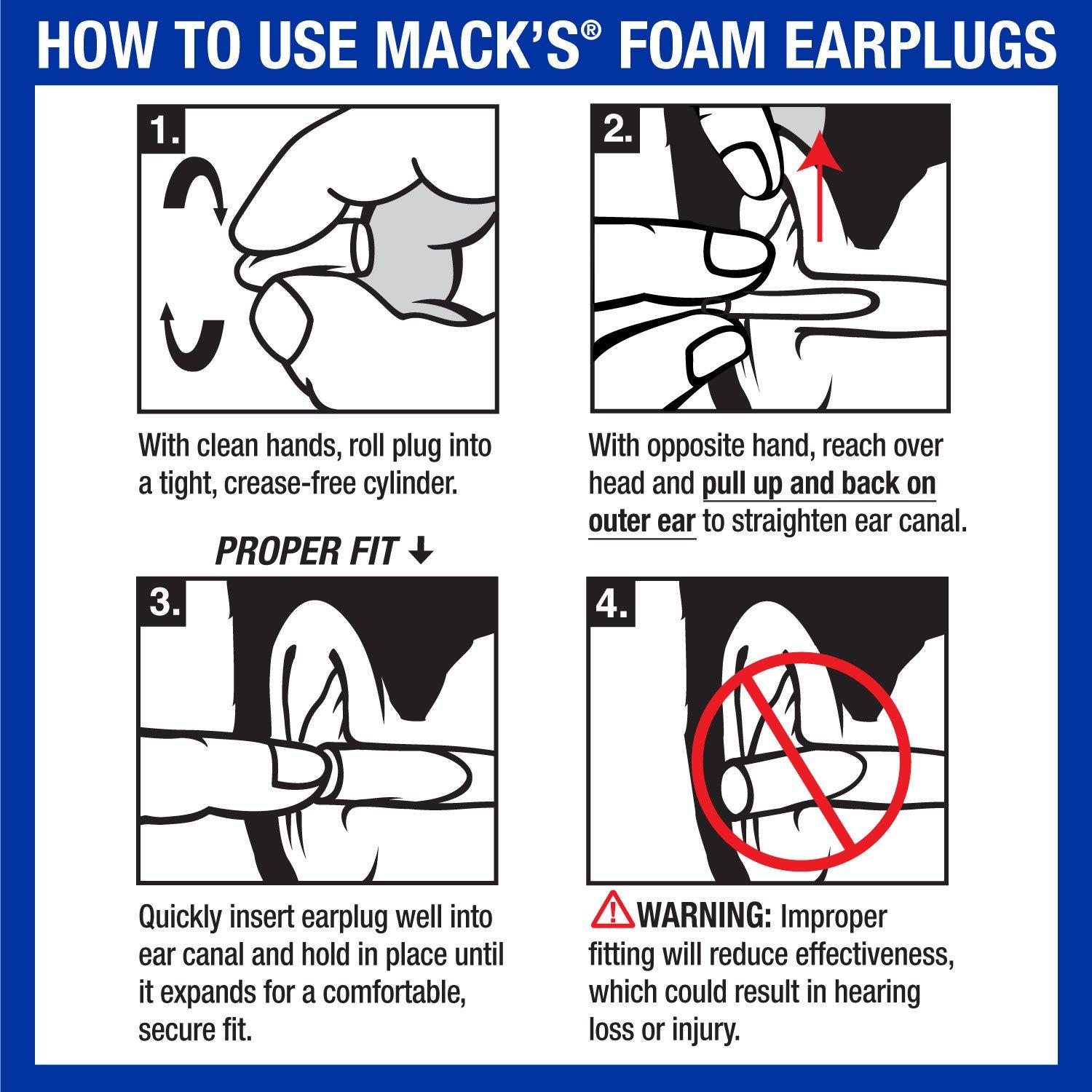 HOW TO USE MACK'S® FOAM EARPLUGS

1.

With clean hands, roll plug into a tight, crease-free cylinder.

2.

With opposite hand, reach over head and pull up and back on outer ear to straighten ear canal.

PROPER FIT ↓

3.

Quickly insert earplug well into ear canal and hold in place until it expands for a comfortable, secure fit.

4.

WARNING: Improper fitting will reduce effectiveness, which could result in hearing loss or injury.