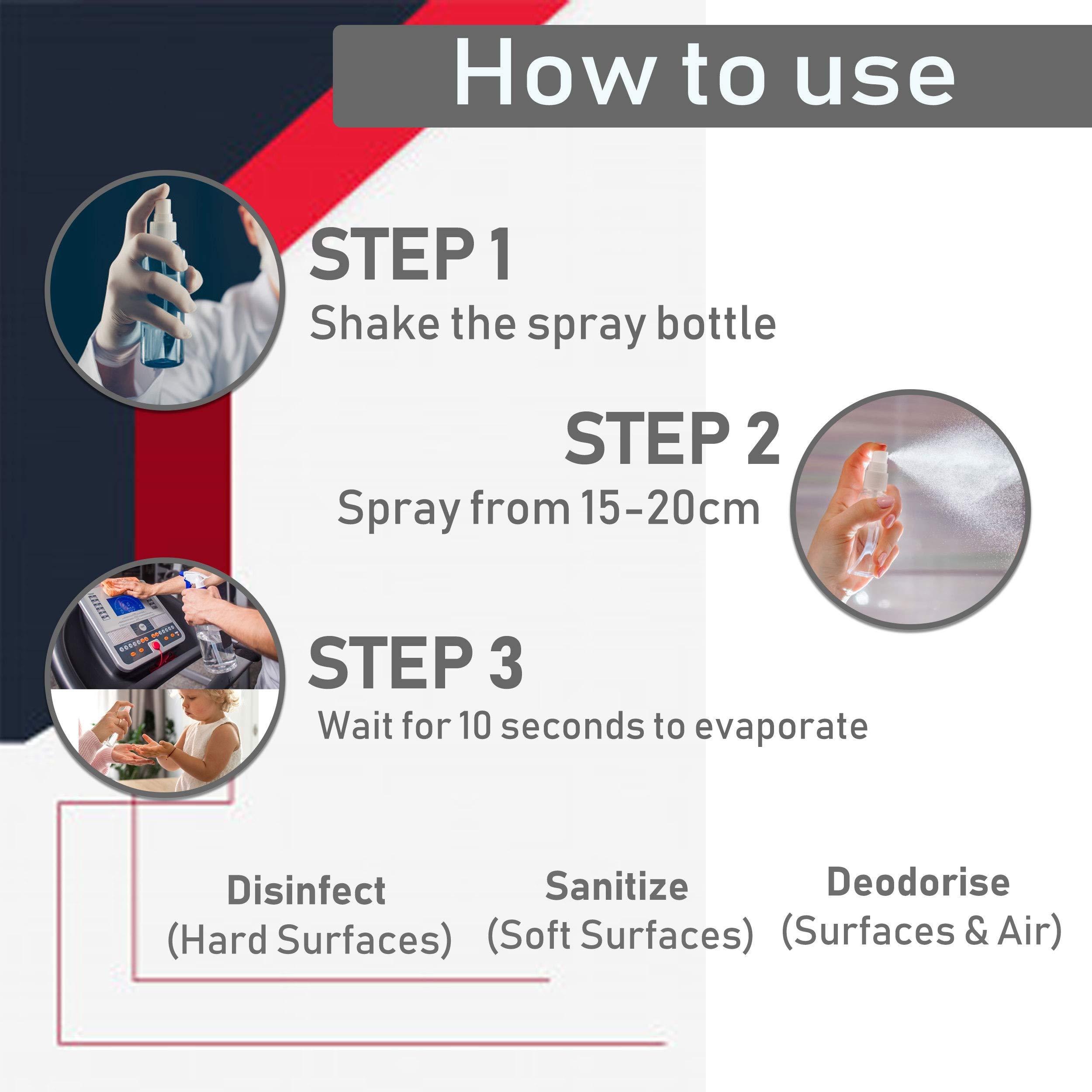 How to use

STEP 1
Shake the spray bottle

STEP 2
Spray from 15-20cm

STEP 3
Wait for 10 seconds to evaporate

Disinfect
(Hard Surfaces)

Sanitize
(Soft Surfaces)

Deodorise
(Surfaces & Air)