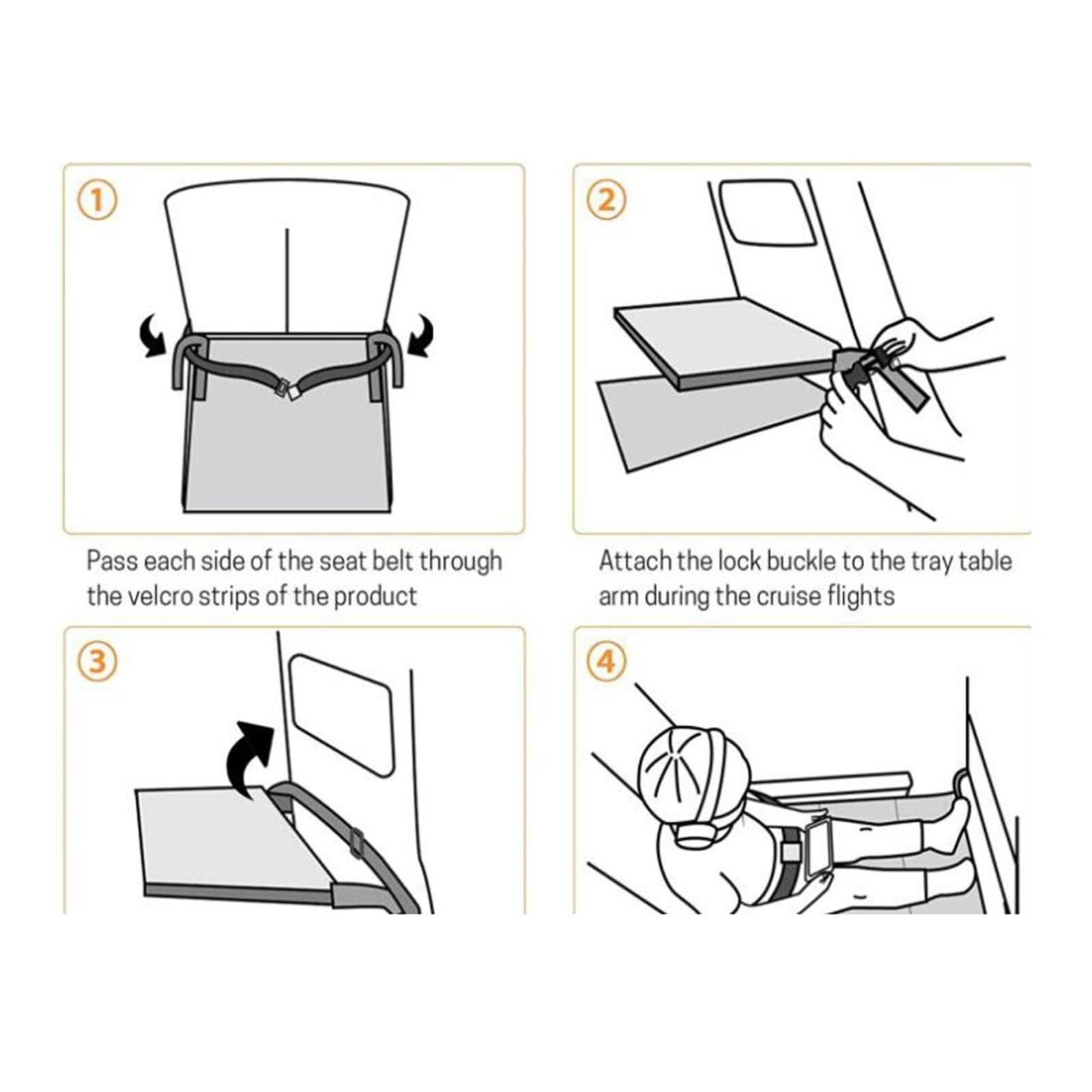 ①

Pass each side of the seat belt through the velcro strips of the product

②

Attach the lock buckle to the tray table arm during the cruise flights

③

④