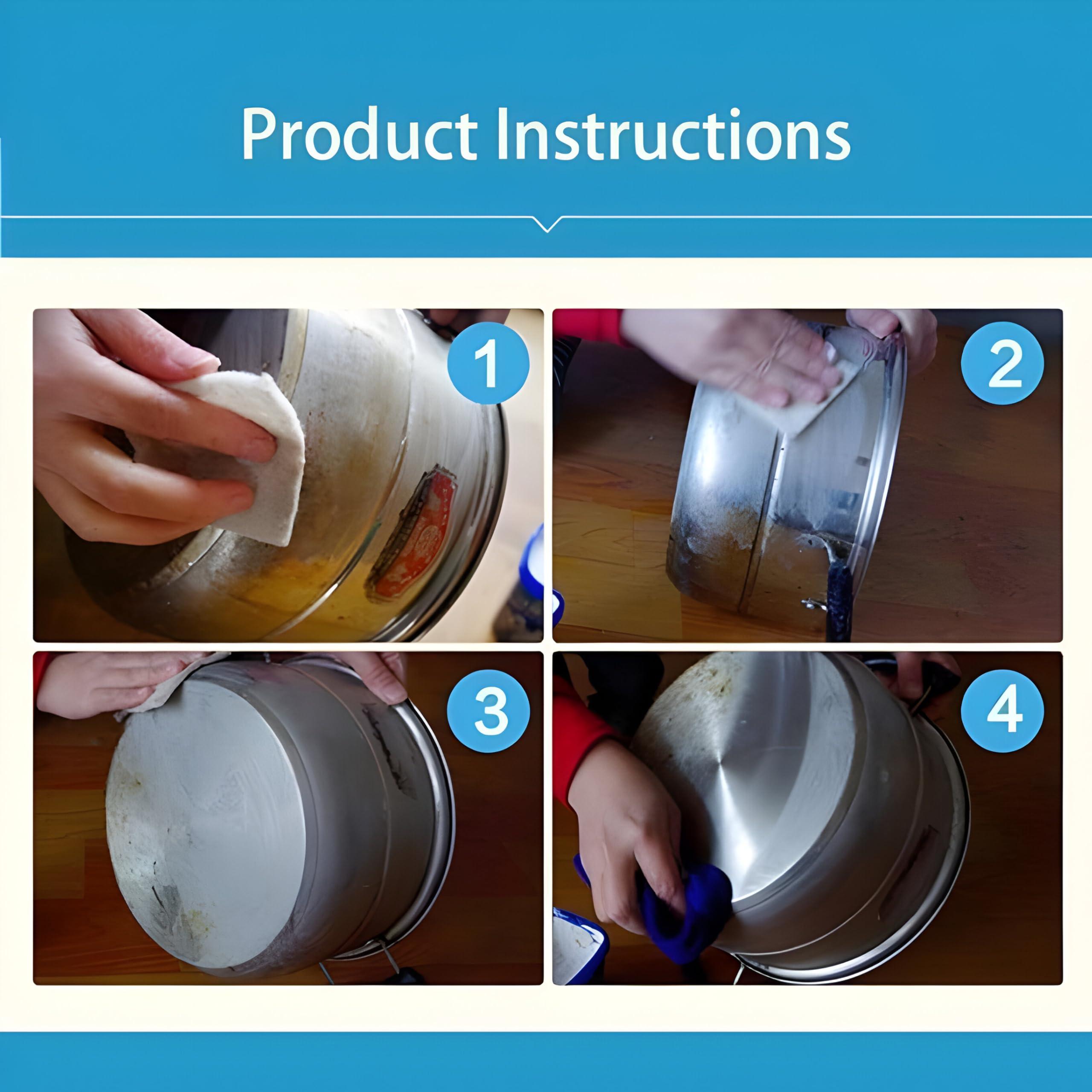 Product Instructions

1

2

3

4