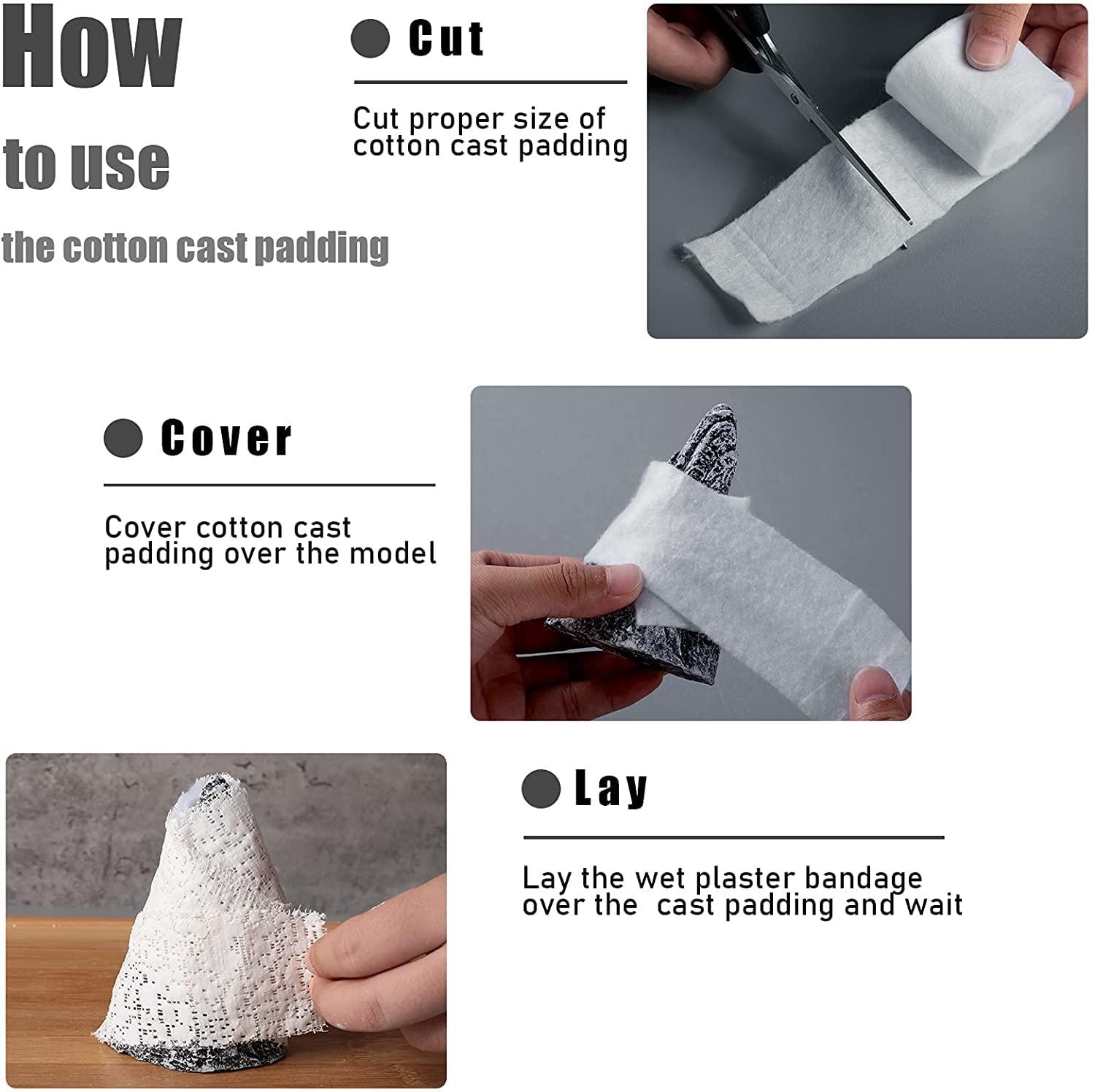 How
to use
the cotton cast padding

Cut

Cut proper size of cotton cast padding

Cover

Cover cotton cast padding over the model

Lay

Lay the wet plaster bandage over the  cast padding and wait