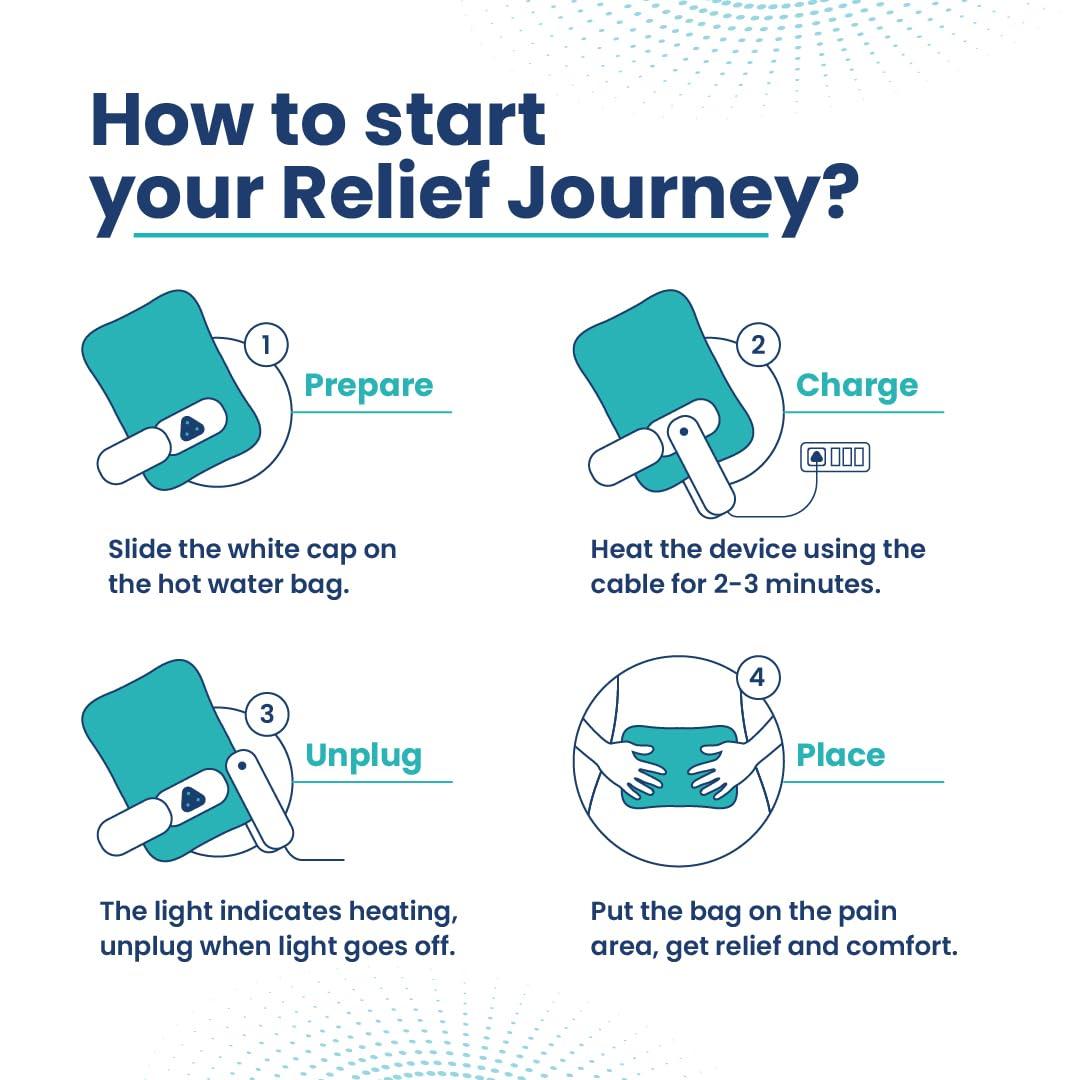 How to start your Relief Journey?

1

Prepare

Slide the white cap on the hot water bag.

2

Charge

Heat the device using the cable for 2-3 minutes.

3

Unplug

The light indicates heating, unplug when light goes off.

4

Place

Put the bag on the pain area, get relief and comfort.