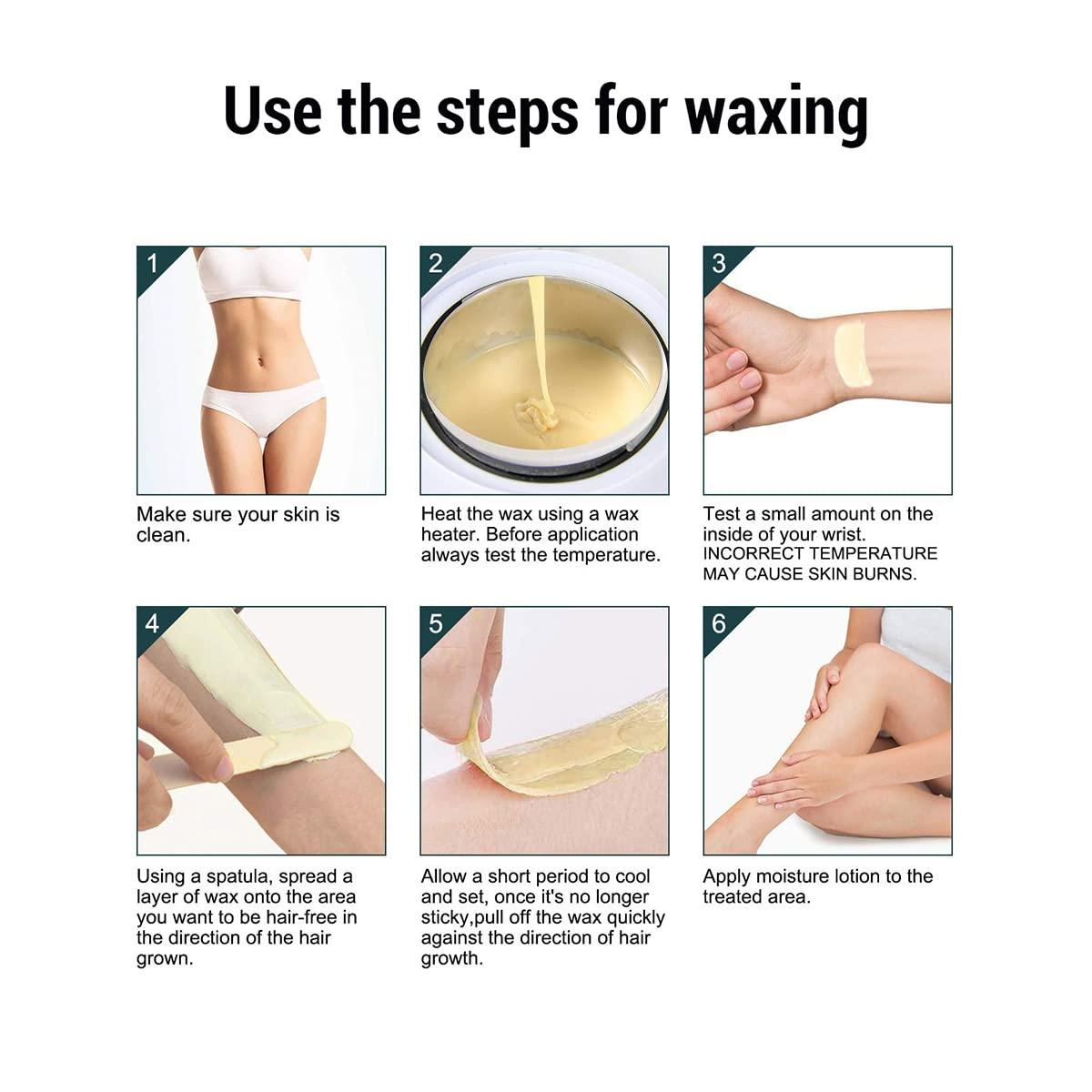 Use the steps for waxing

1

Make sure your skin is clean.

2

Heat the wax using a wax heater. Before application always test the temperature.

3

Test a small amount on the inside of your wrist. INCORRECT TEMPERATURE MAY CAUSE SKIN BURNS.

4

Using a spatula, spread a layer of wax onto the area you want to be hair-free in the direction of the hair grown.

5

Allow a short period to cool and set, once it's no longer sticky,pull off the wax quickly against the direction of hair growth.

6

Apply moisture lotion to the treated area.