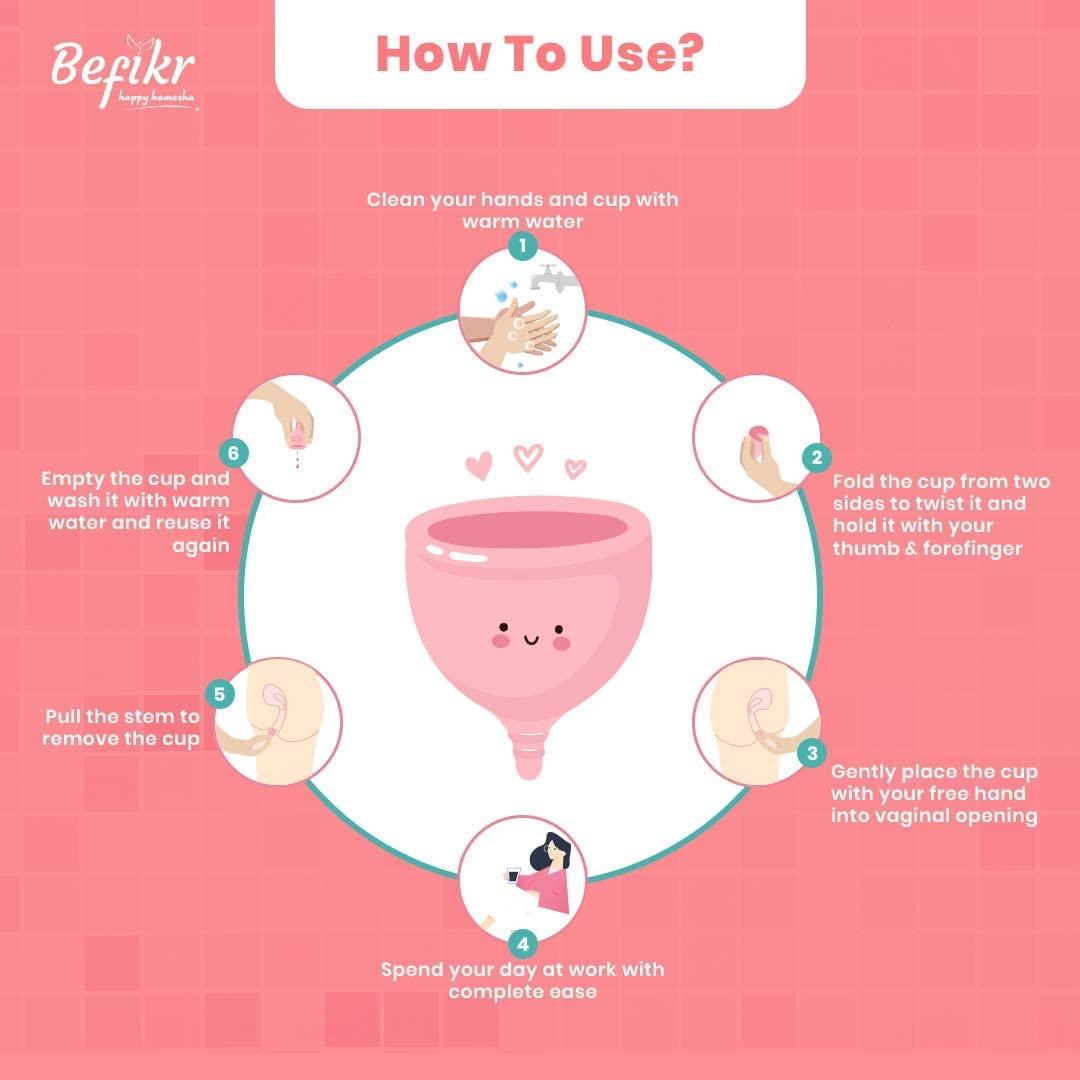 Befikr
happy hamesha

How To Use?

Clean your hands and cup with warm water

1

2

Fold the cup from two sides to twist it and hold it with your thumb & forefinger

3

Gently place the cup with your free hand into vaginal opening

4

Spend your day at work with complete ease

5

Pull the stem to remove the cup

6

Empty the cup and wash it with warm water and reuse it again