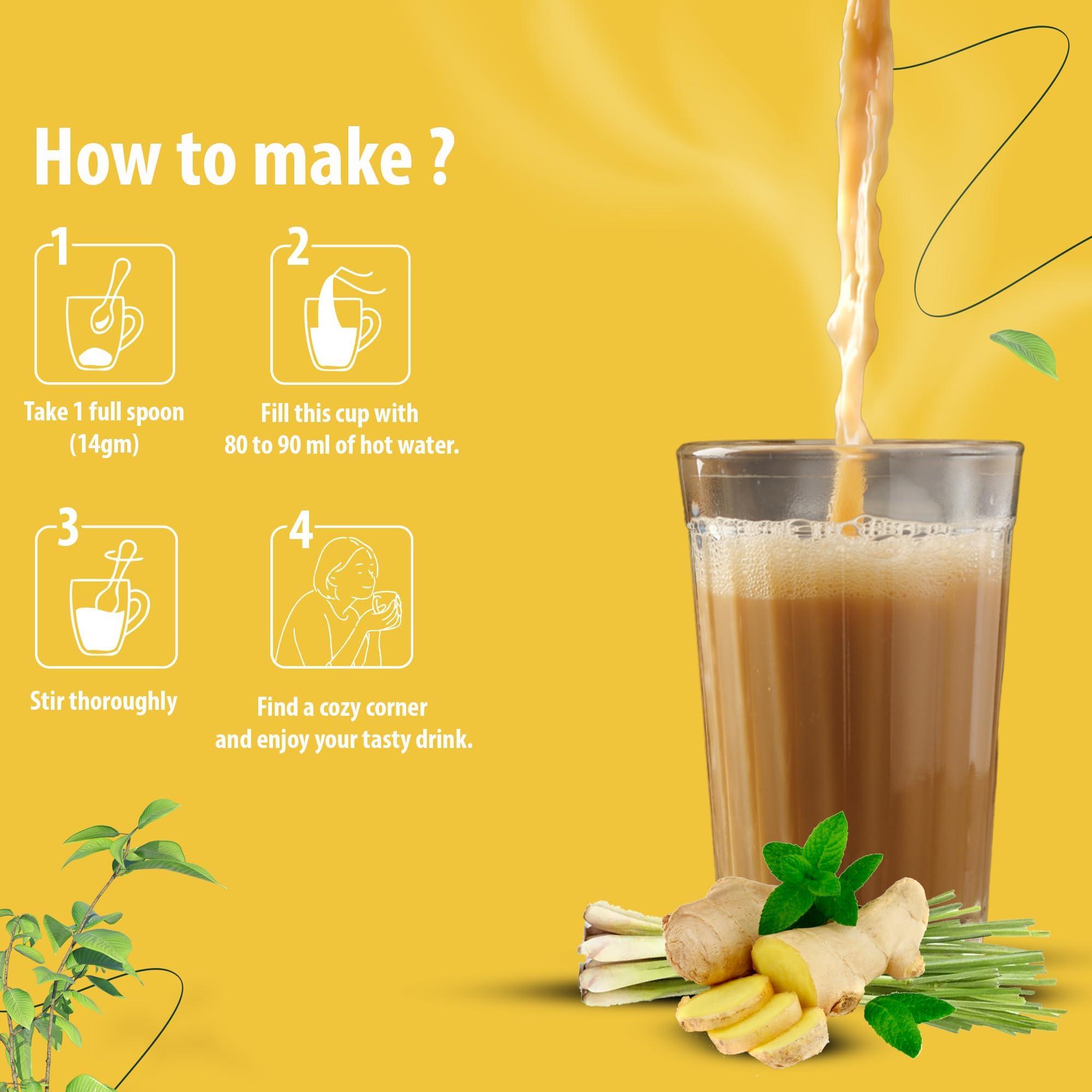 How to make ?

1

Take 1 full spoon (14gm)

2

Fill this cup with 80 to 90 ml of hot water.

3

Stir thoroughly

4

Find a cozy corner and enjoy your tasty drink.