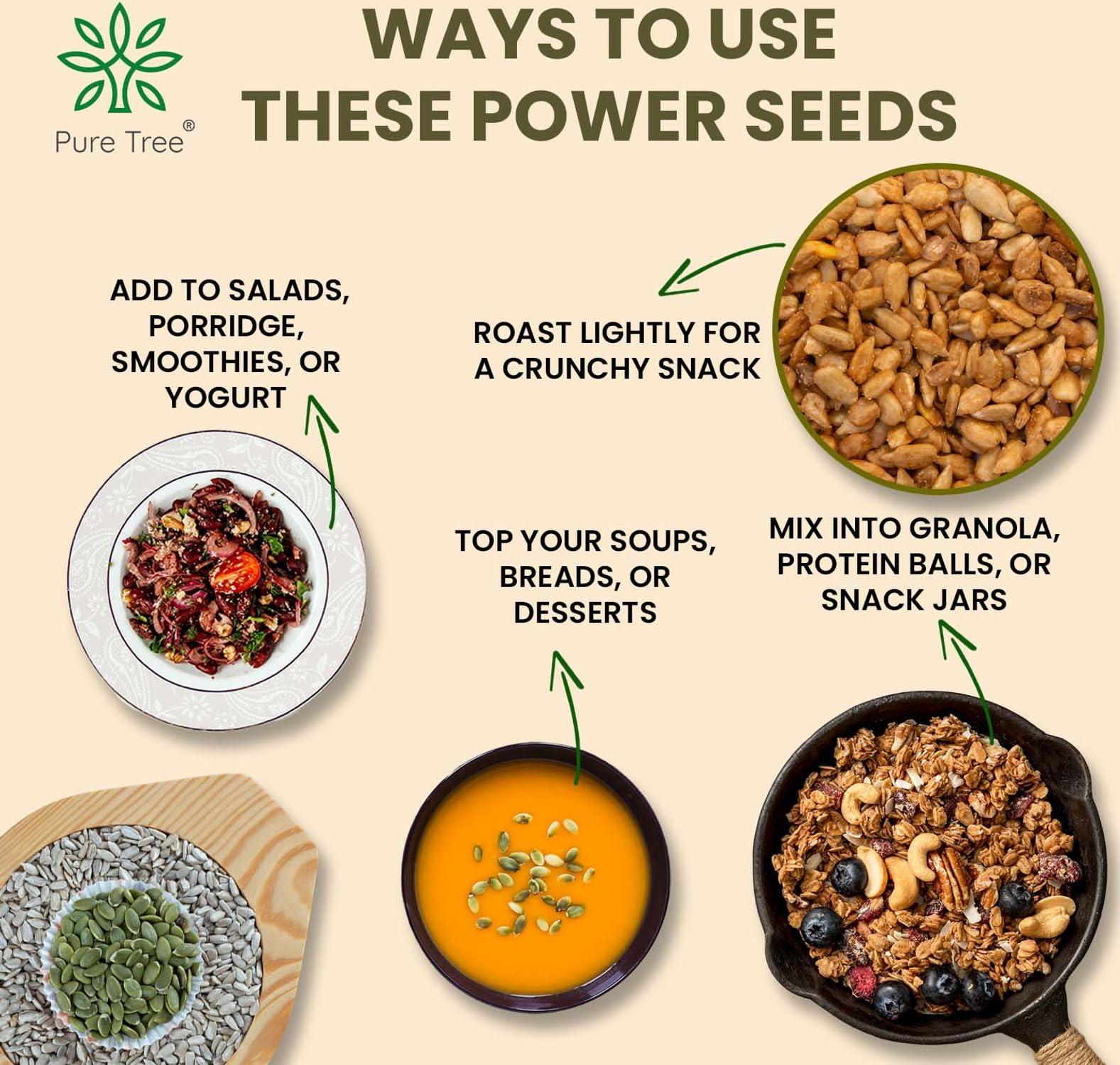 Pure Tree®

WAYS TO USE THESE POWER SEEDS

ADD TO SALADS, PORRIDGE, SMOOTHIES, OR YOGURT

ROAST LIGHTLY FOR A CRUNCHY SNACK

TOP YOUR SOUPS, BREADS, OR DESSERTS

MIX INTO GRANOLA, PROTEIN BALLS, OR SNACK JARS