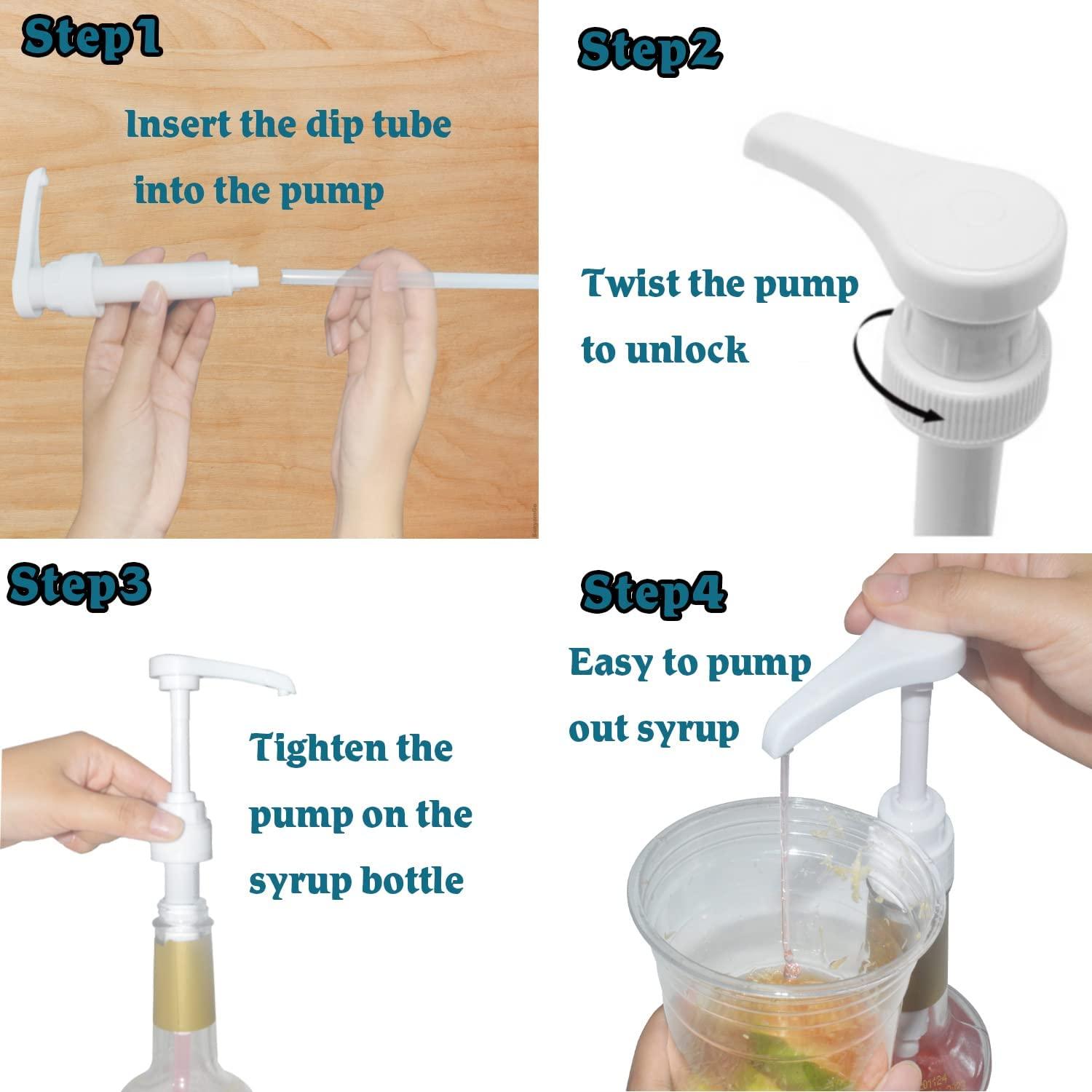 Step1

Insert the dip tube into the pump

Step2

Twist the pump to unlock

Step3

Tighten the pump on the syrup bottle

Step4

Easy to pump out syrup