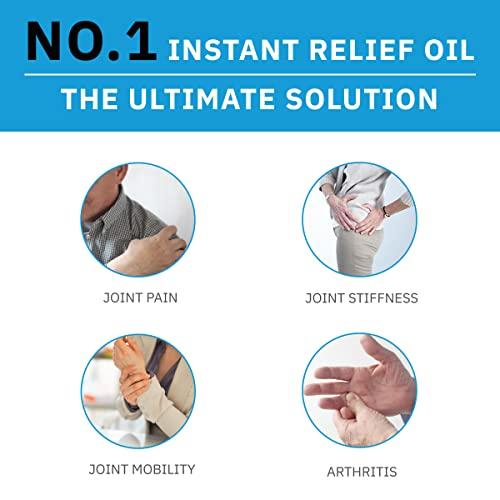 NO.1 INSTANT RELIEF OIL

THE ULTIMATE SOLUTION

JOINT PAIN

JOINT STIFFNESS

JOINT MOBILITY

ARTHRITIS