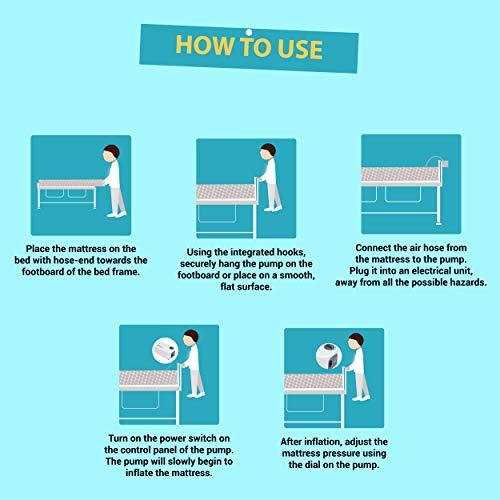 HOW TO USE

Place the mattress on the bed with hose-end towards the footboard of the bed frame.

Using the integrated hooks, securely hang the pump on the footboard or place on a smooth, flat surface.

Connect the air hose from the mattress to the pump. Plug it into an electrical unit, away from all the possible hazards.

Turn on the power switch on the control panel of the pump. The pump will slowly begin to inflate the mattress.

After inflation, adjust the mattress pressure using the dial on the pump.