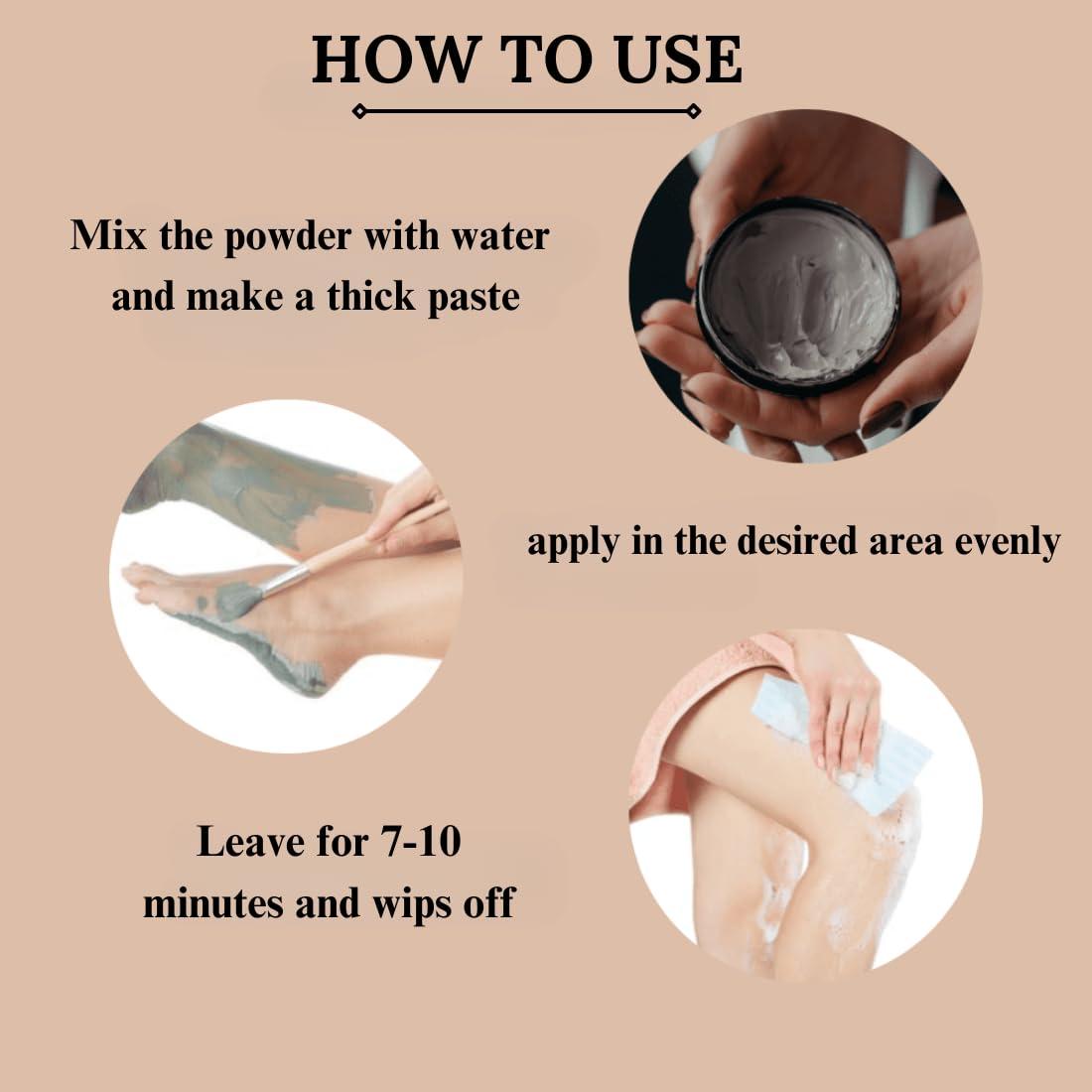 HOW TO USE

Mix the powder with water and make a thick paste

apply in the desired area evenly

Leave for 7-10 minutes and wips off