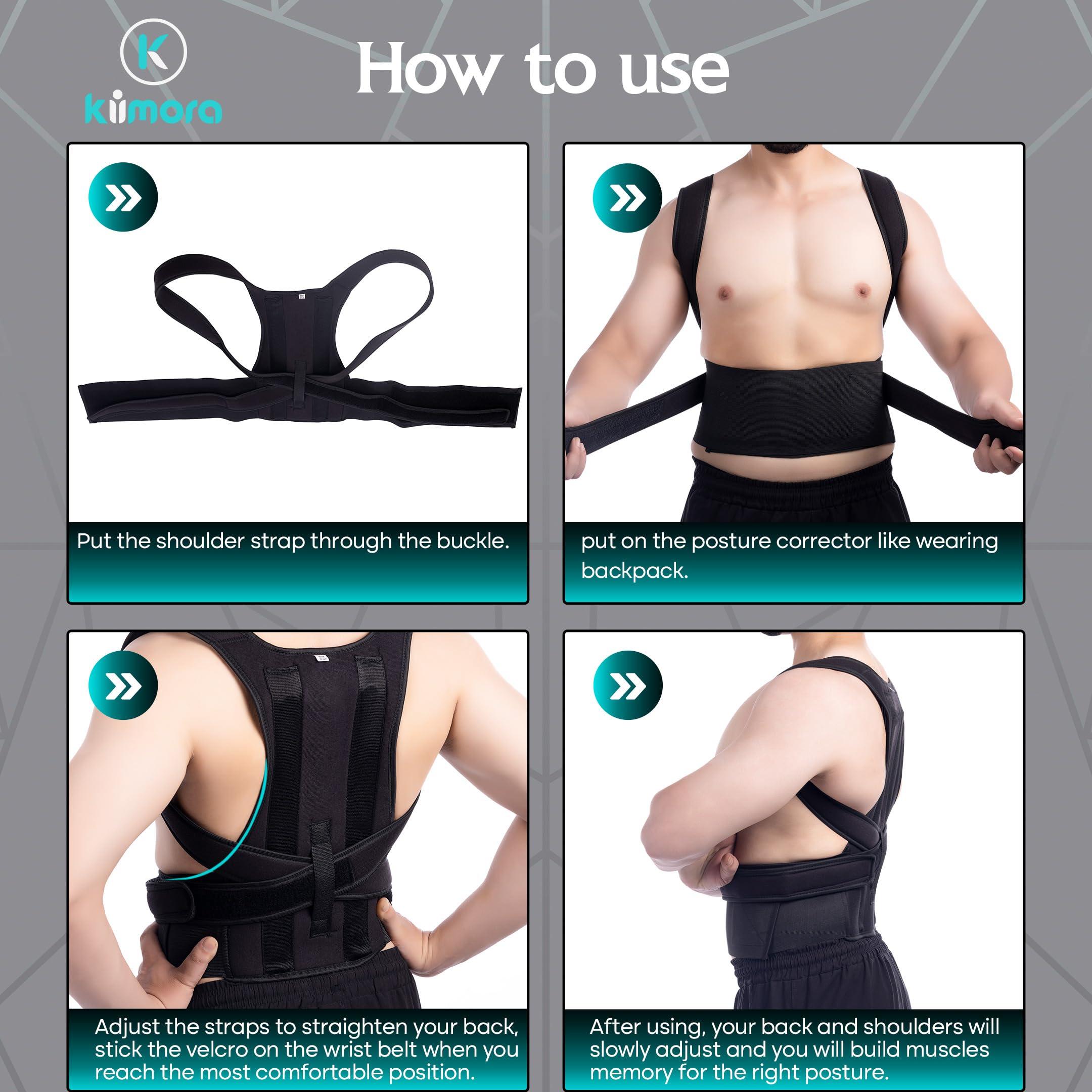 K
kiimora

How to use

Put the shoulder strap through the buckle.

put on the posture corrector like wearing backpack.

Adjust the straps to straighten your back, stick the velcro on the wrist belt when you reach the most comfortable position.

After using, your back and shoulders will slowly adjust and you will build muscles memory for the right posture.