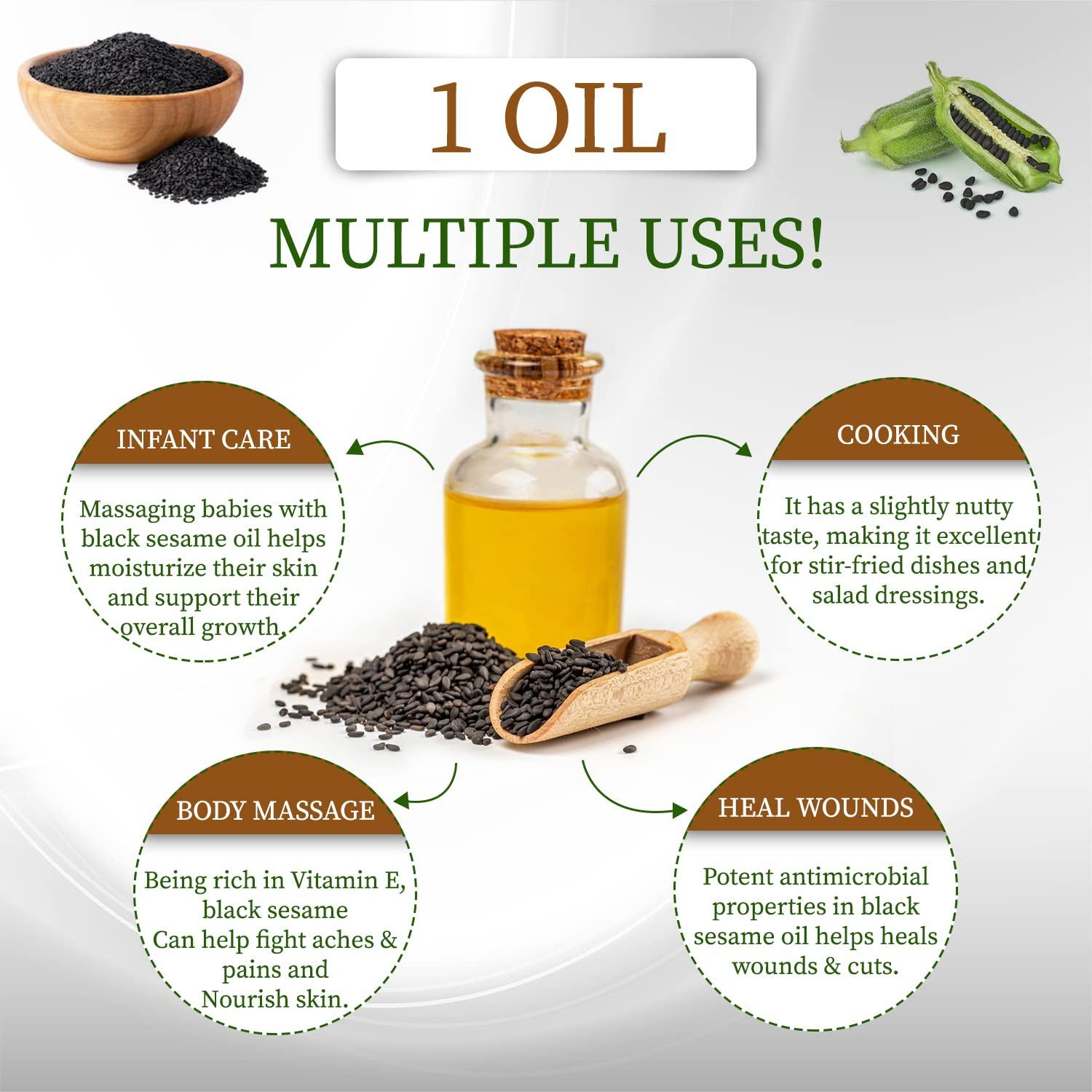 1 OIL

MULTIPLE USES!

INFANT CARE

Massaging babies with black sesame oil helps moisturize their skin and support their overall growth.

COOKING

It has a slightly nutty taste, making it excellent for stir-fried dishes and salad dressings.

BODY MASSAGE

Being rich in Vitamin E, black sesame Can help fight aches & pains and Nourish skin.

HEAL WOUNDS

Potent antimicrobial properties in black sesame oil helps heals wounds & cuts.