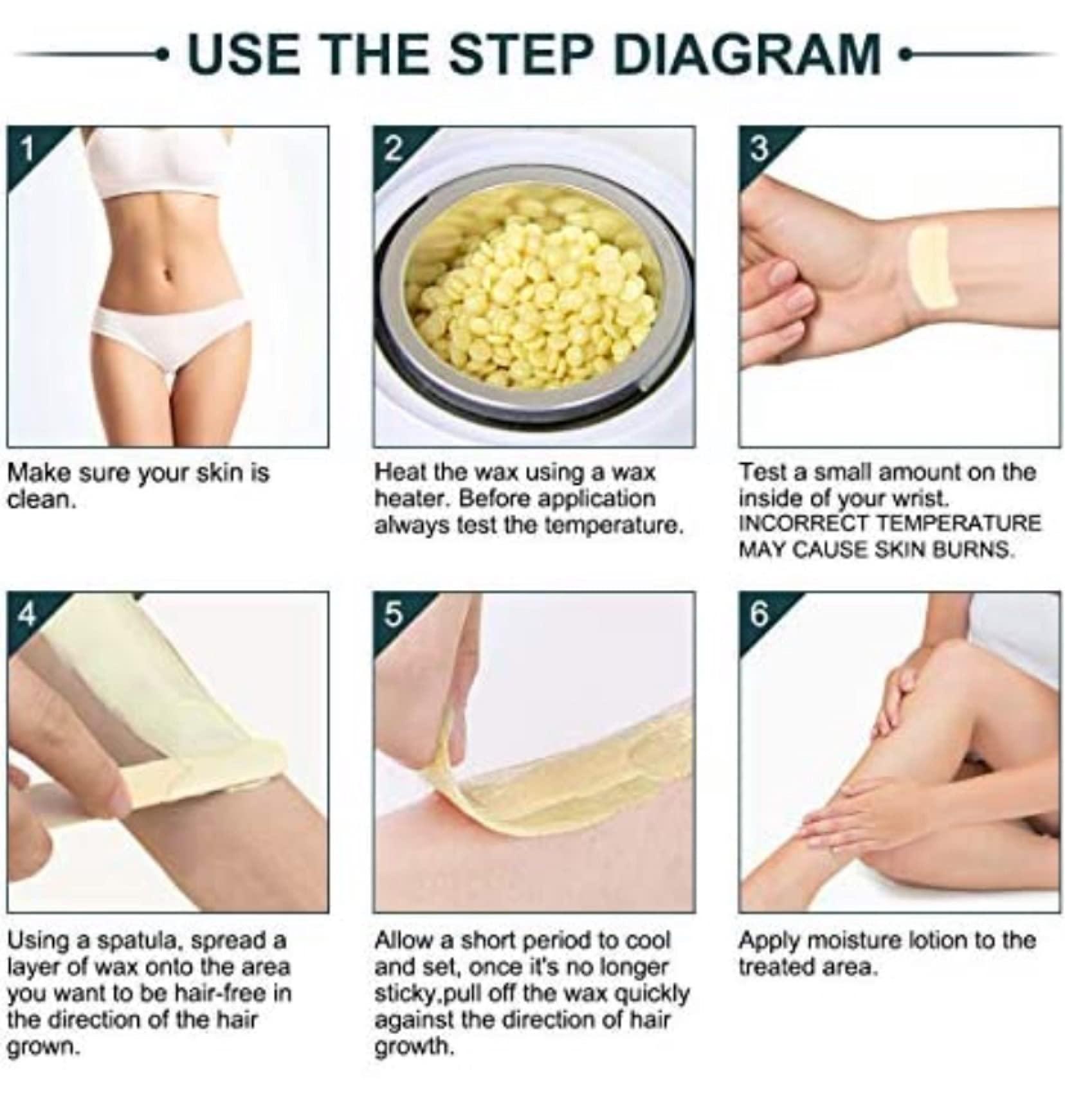 USE THE STEP DIAGRAM

1

Make sure your skin is clean.

2

Heat the wax using a wax heater. Before application always test the temperature.

3

Test a small amount on the inside of your wrist. INCORRECT TEMPERATURE MAY CAUSE SKIN BURNS.

4

Using a spatula, spread a layer of wax onto the area you want to be hair-free in the direction of the hair grown.

5

Allow a short period to cool and set, once it's no longer sticky,pull off the wax quickly against the direction of hair growth.

6

Apply moisture lotion to the treated area.