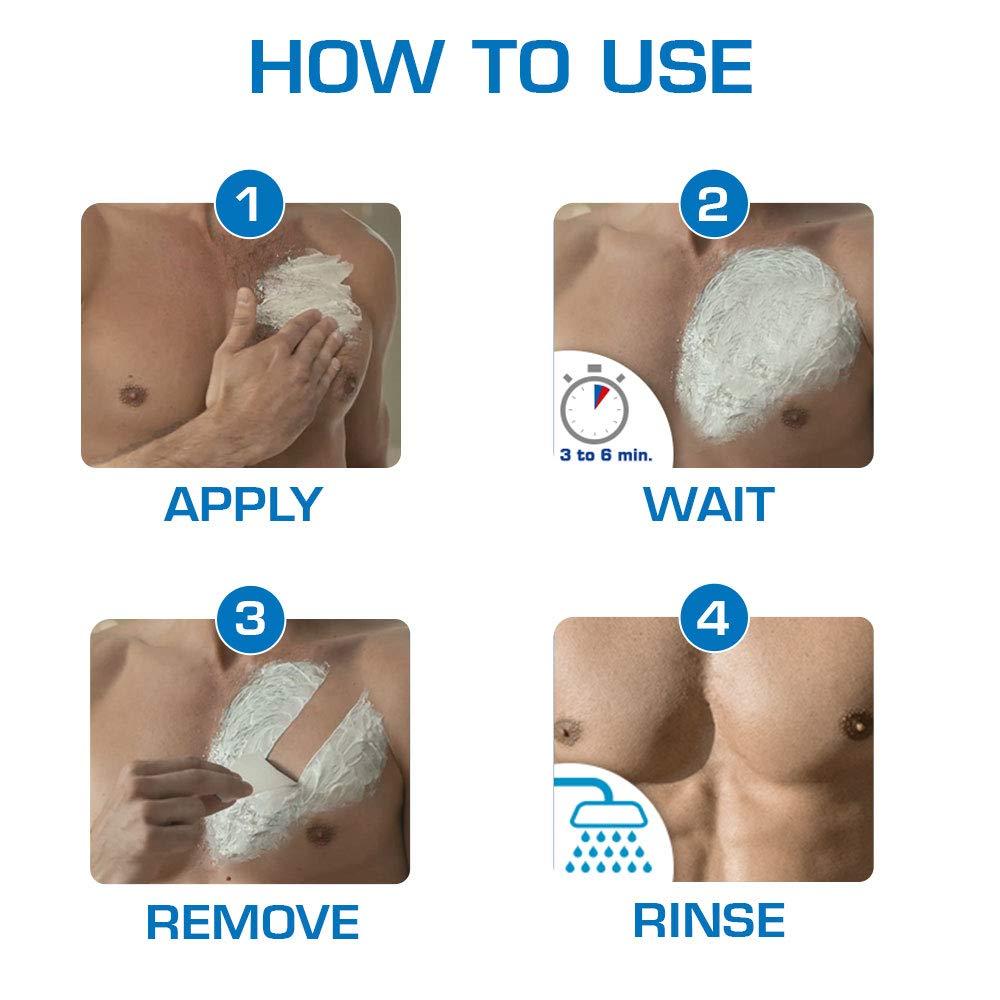 HOW TO USE

1

APPLY

2

3 to 6 min.

WAIT

3

REMOVE

4

RINSE