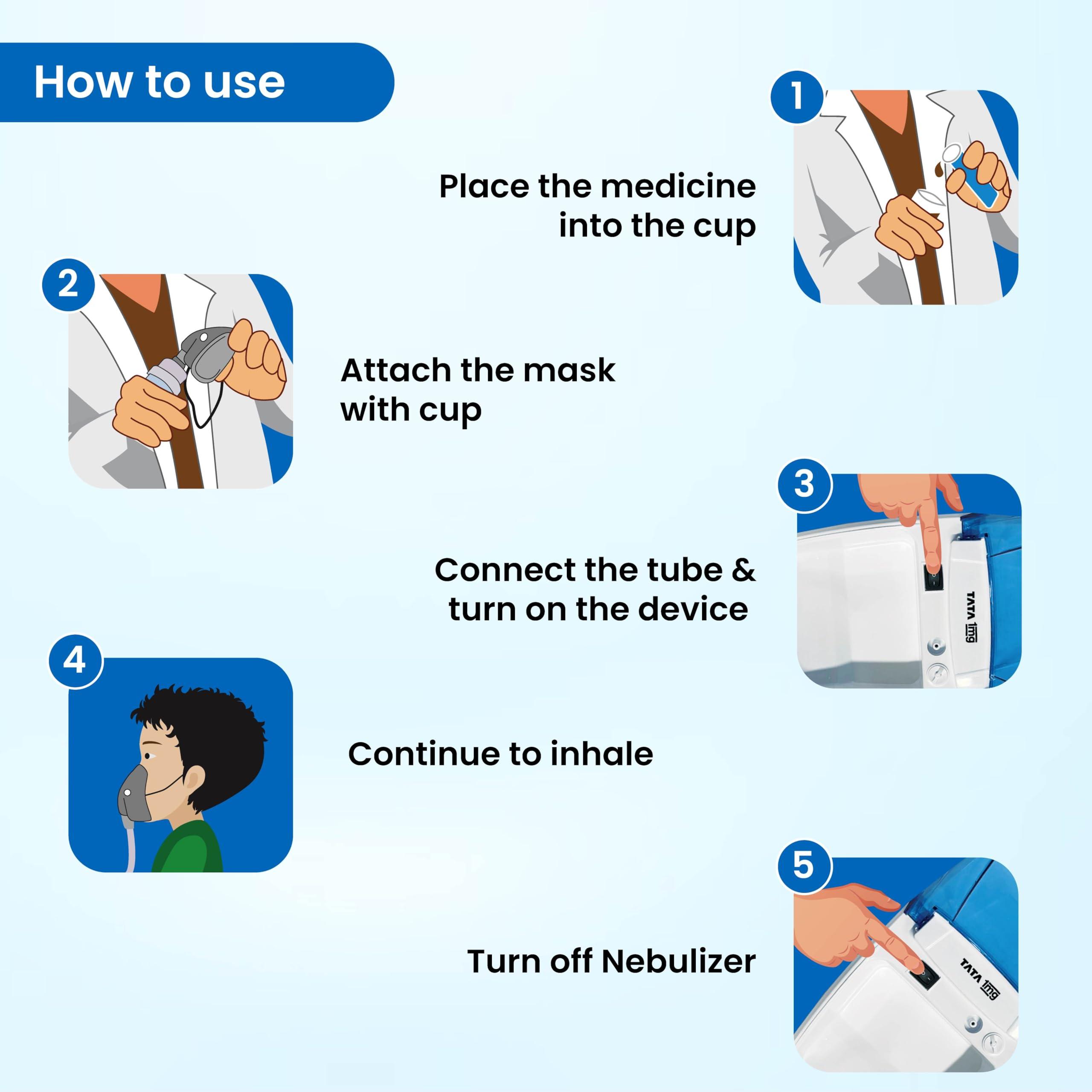 How to use

1

Place the medicine into the cup

2

Attach the mask with cup

3

Connect the tube & turn on the device

TATA 1mg

4

Continue to inhale

5

Turn off Nebulizer

TATA 1mg