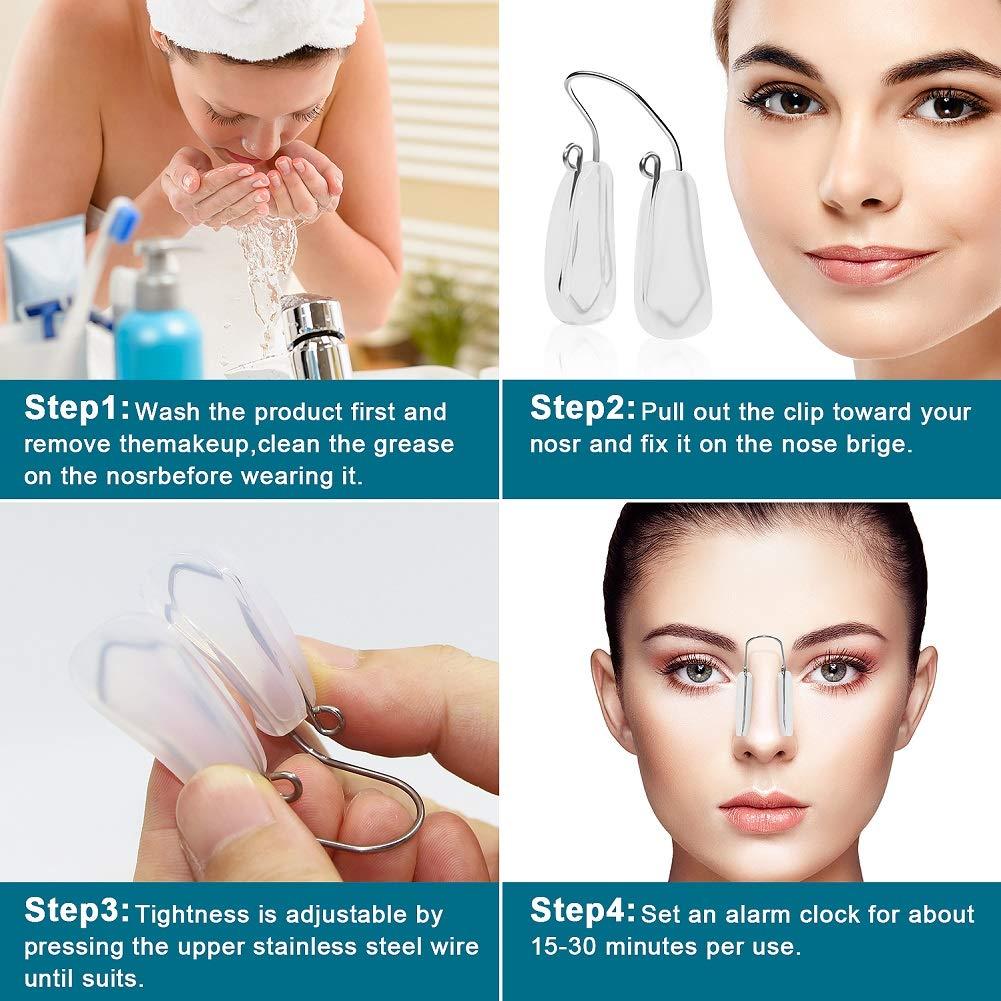 Step1: Wash the product first and remove themakeup,clean the grease on the nosrbefore wearing it.

Step2: Pull out the clip toward your nosr and fix it on the nose brige.

Step3: Tightness is adjustable by pressing the upper stainless steel wire until suits.

Step4: Set an alarm clock for about 15-30 minutes per use.