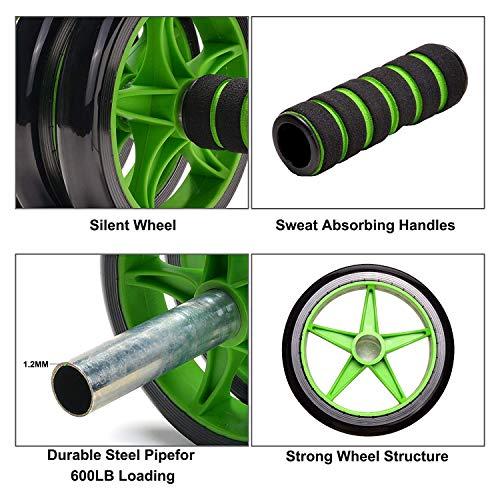 Silent Wheel

Sweat Absorbing Handles

1.2MM

Durable Steel Pipefor 600LB Loading

Strong Wheel Structure