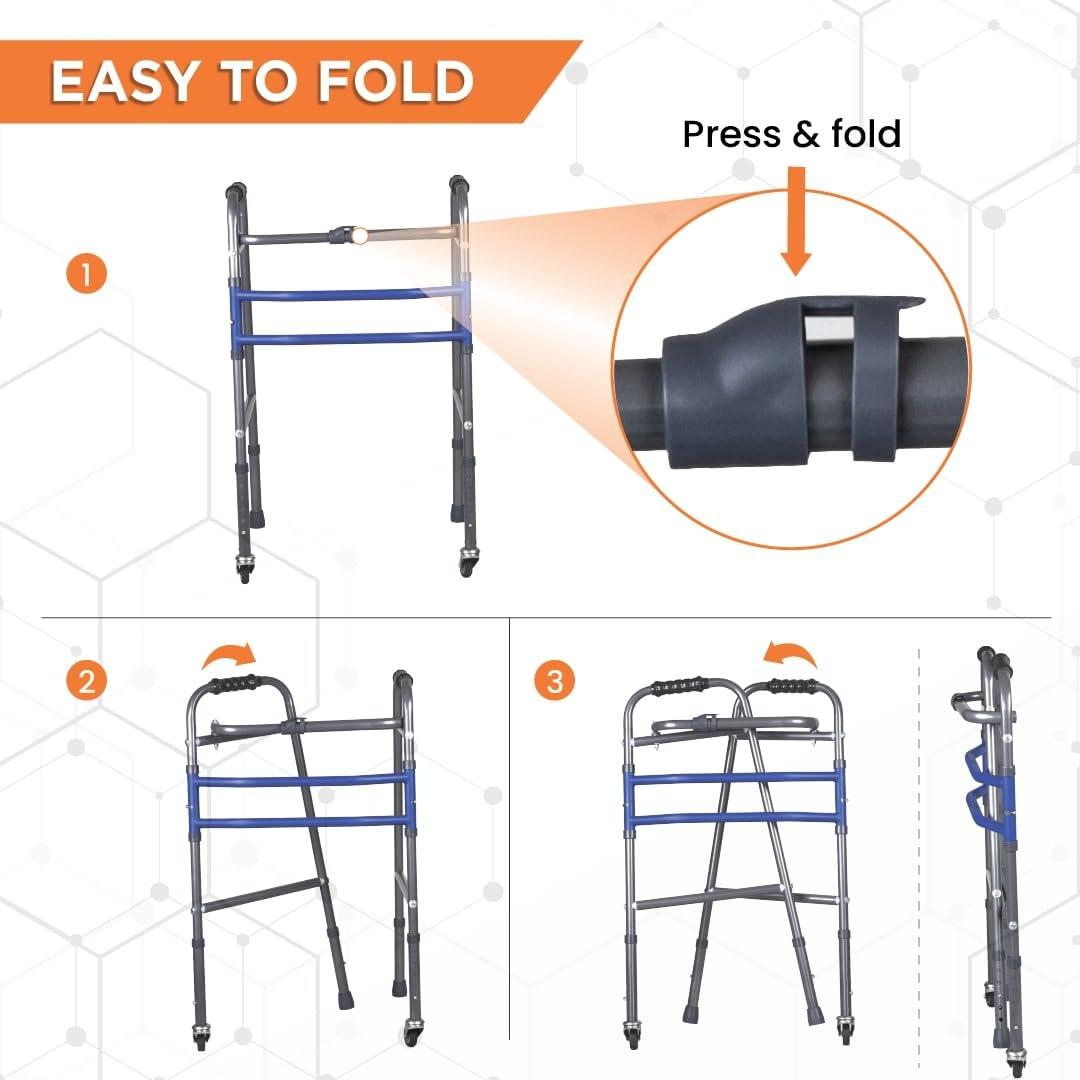 EASY TO FOLD

Press & fold

1

2

3