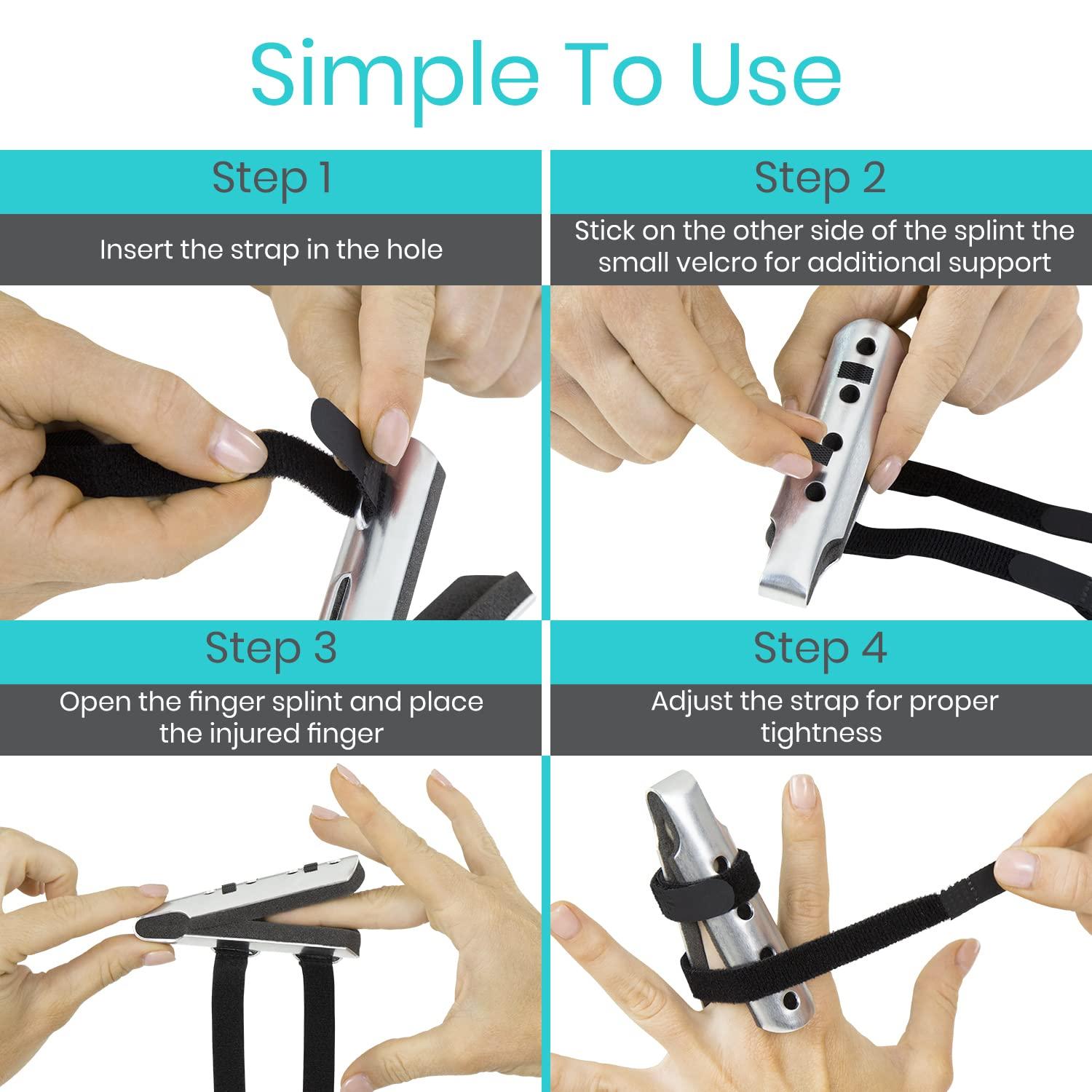 Simple To Use

Step 1

Insert the strap in the hole

Step 2

Stick on the other side of the splint the small velcro for additional support

Step 3

Open the finger splint and place the injured finger

Step 4

Adjust the strap for proper tightness