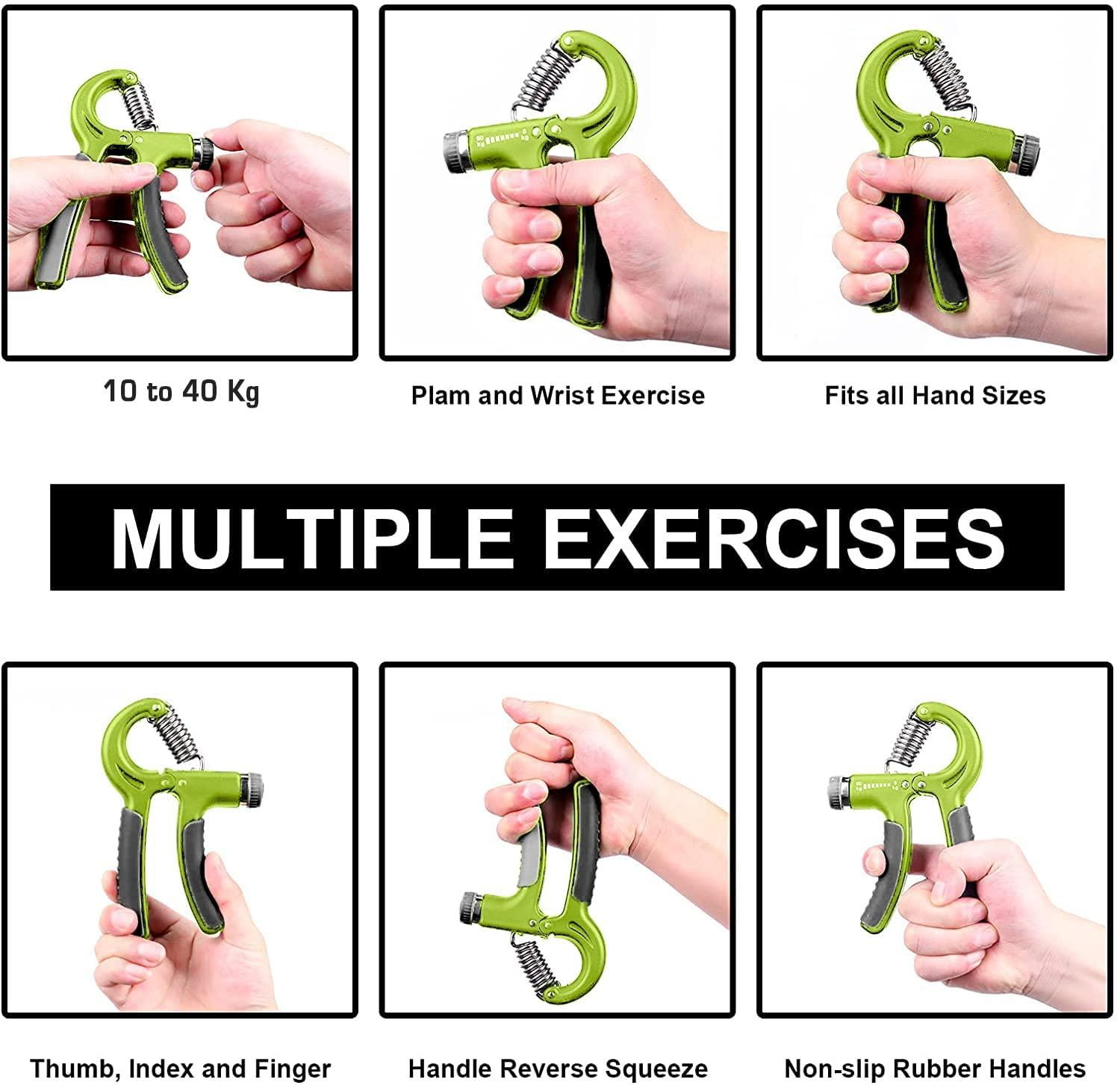 10 to 40 Kg

Plam and Wrist Exercise

Fits all Hand Sizes

MULTIPLE EXERCISES

Thumb, Index and Finger

Handle Reverse Squeeze

Non-slip Rubber Handles