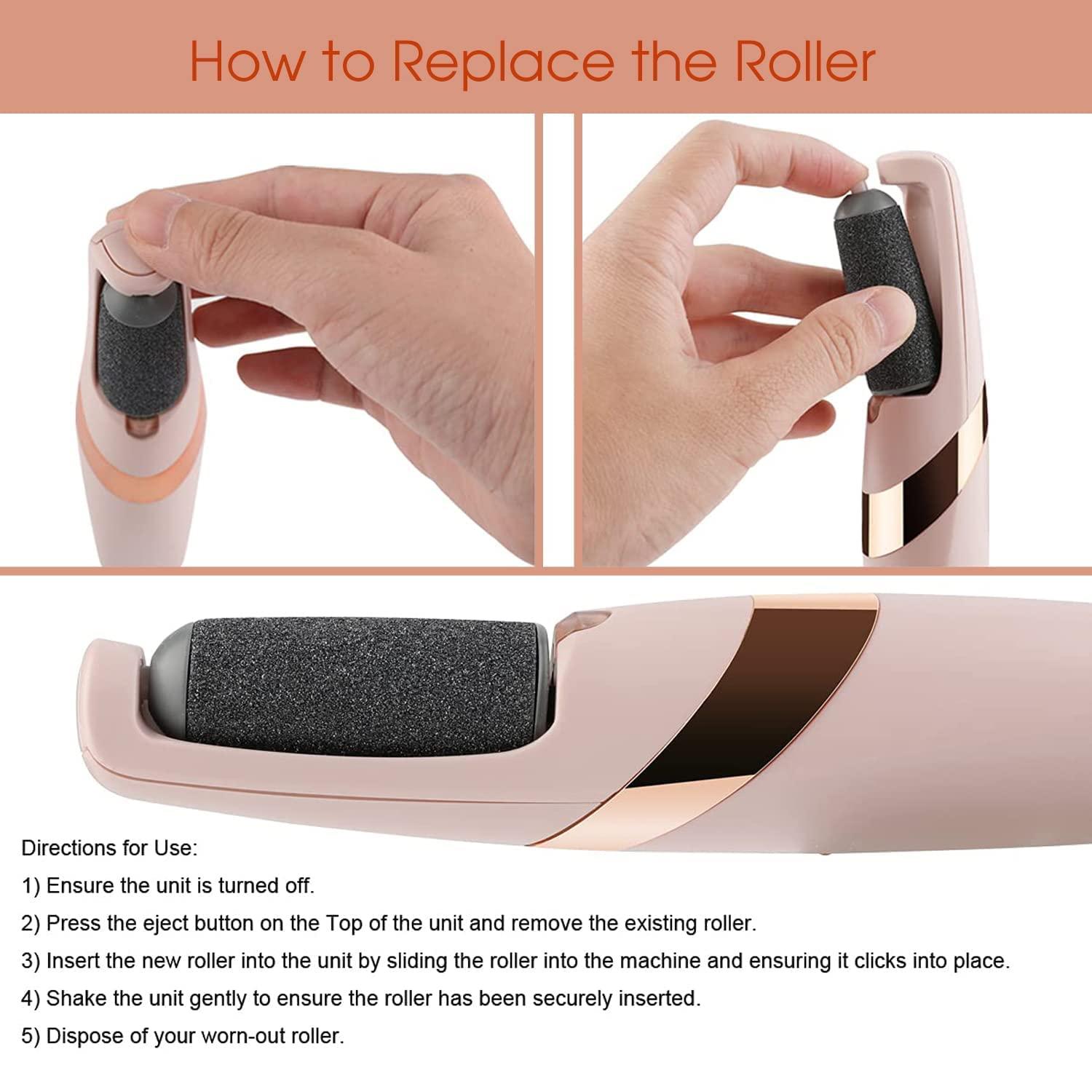 How to Replace the Roller

Directions for Use:

1) Ensure the unit is turned off.

2) Press the eject button on the Top of the unit and remove the existing roller.

3) Insert the new roller into the unit by sliding the roller into the machine and ensuring it clicks into place.

4) Shake the unit gently to ensure the roller has been securely inserted.

5) Dispose of your worn-out roller.