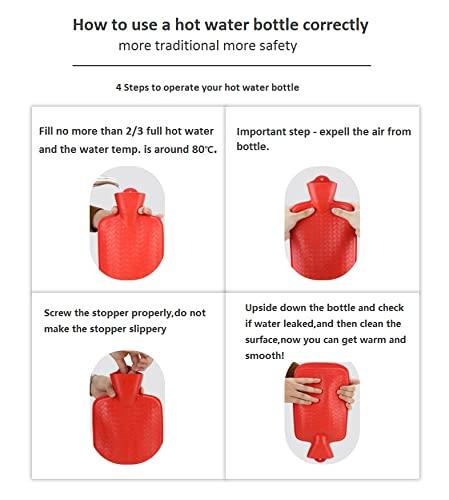 How to use a hot water bottle correctly
more traditional more safety

4 Steps to operate your hot water bottle

Fill no more than 2/3 full hot water and the water temp. is around 80℃.

Important step - expell the air from bottle.

Screw the stopper properly,do not make the stopper slippery

Upside down the bottle and check if water leaked,and then clean the surface,now you can get warm and smooth!