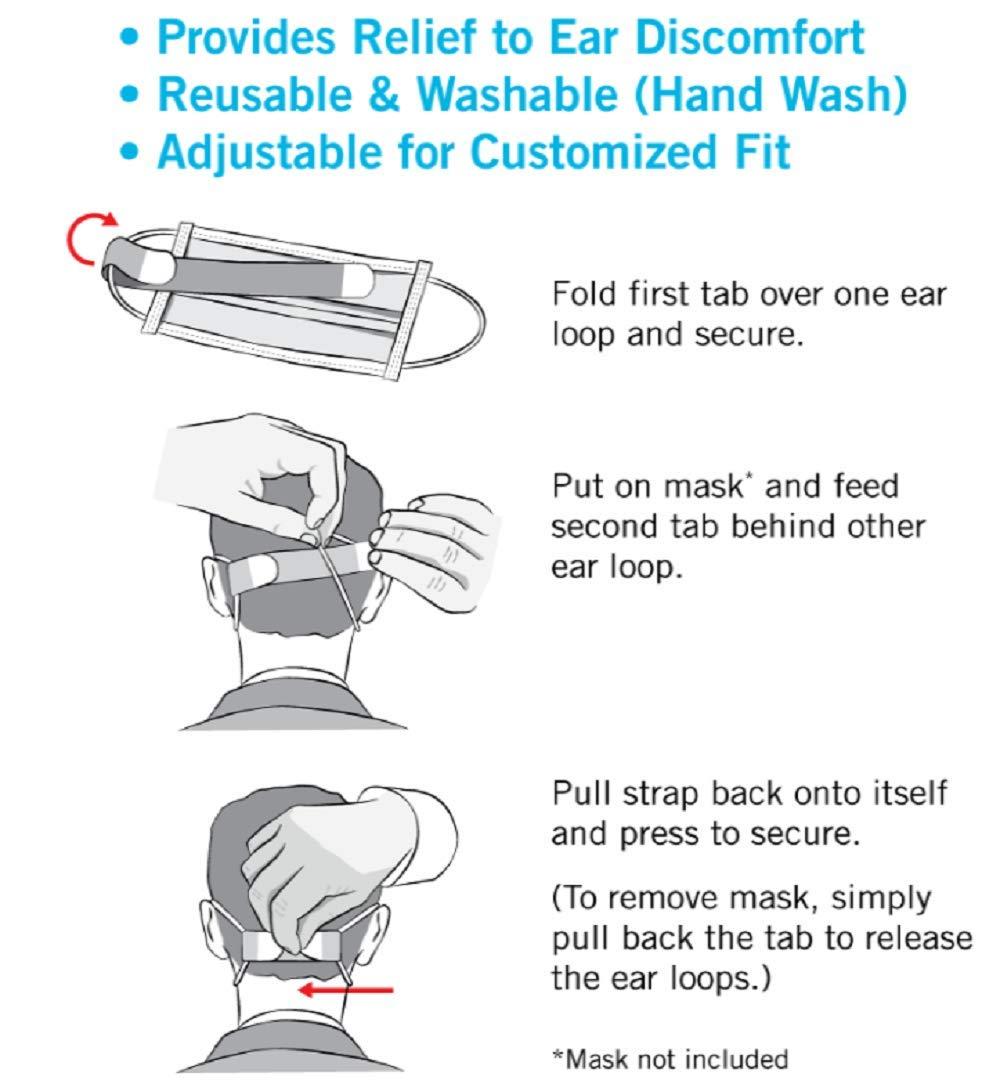 • Provides Relief to Ear Discomfort
• Reusable & Washable (Hand Wash)
• Adjustable for Customized Fit

Fold first tab over one ear loop and secure.

Put on mask* and feed second tab behind other ear loop.

Pull strap back onto itself and press to secure.

(To remove mask, simply pull back the tab to release the ear loops.)

*Mask not included