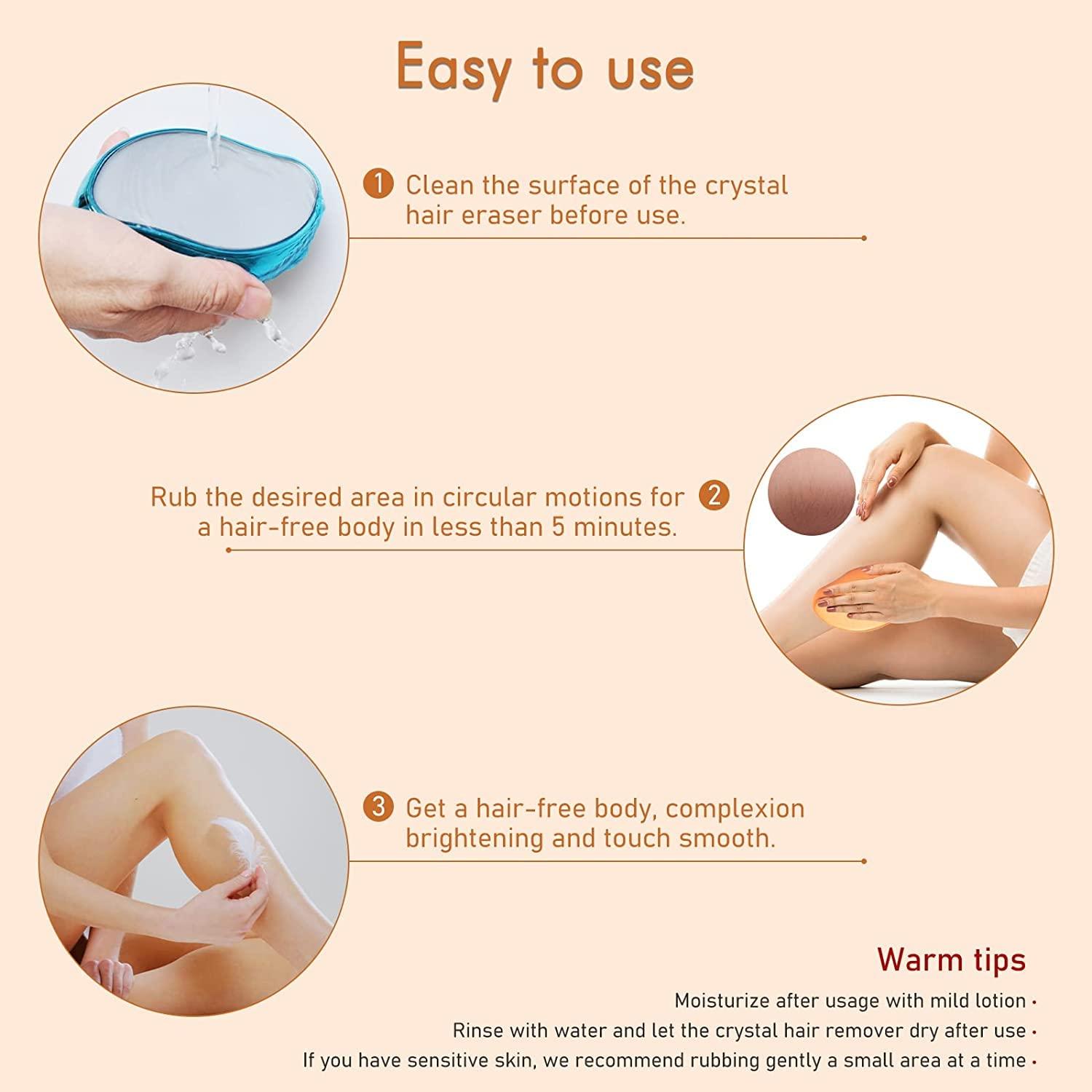 Easy to use

1 Clean the surface of the crystal hair eraser before use.

Rub the desired area in circular motions for a hair-free body in less than 5 minutes. 2

3 Get a hair-free body, complexion brightening and touch smooth.

Warm tips

Moisturize after usage with mild lotion •

Rinse with water and let the crystal hair remover dry after use •

If you have sensitive skin, we recommend rubbing gently a small area at a time •