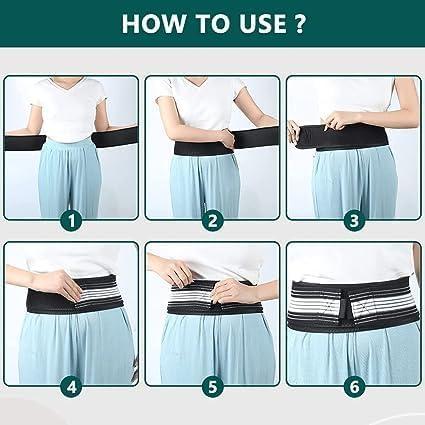 HOW TO USE ?

1

2

3

4

5

6