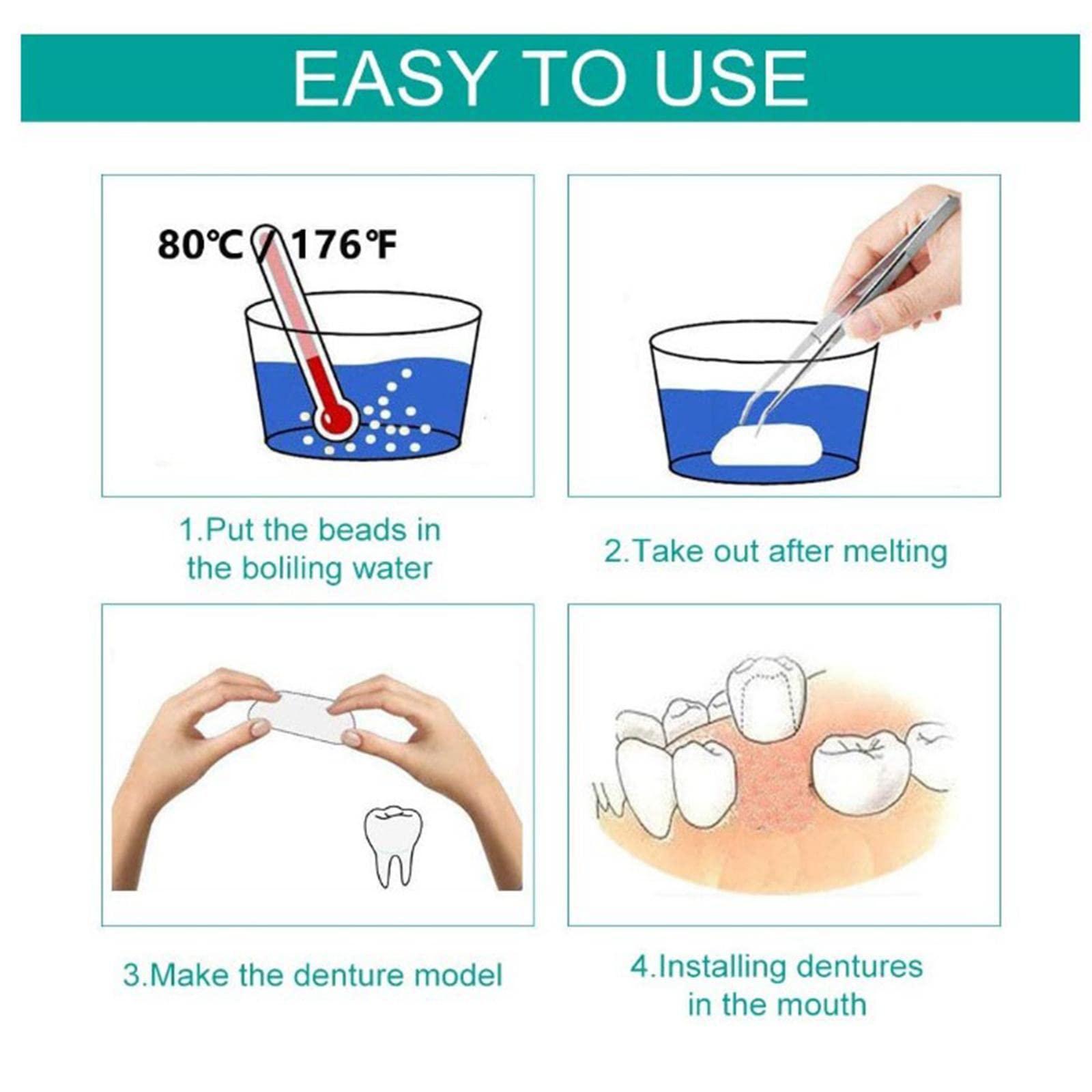 EASY TO USE

80℃ / 176℉

1.Put the beads in the boliling water

2.Take out after melting

3.Make the denture model

4.Installing dentures in the mouth