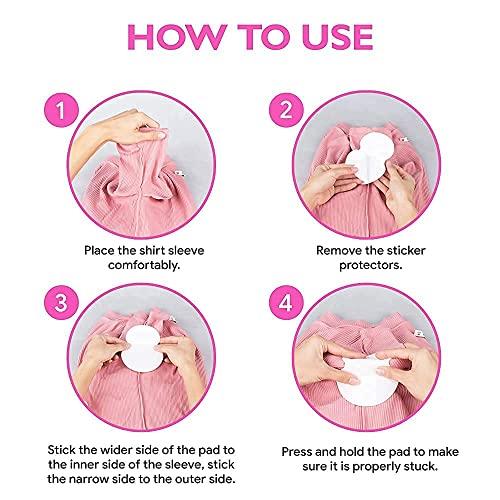 HOW TO USE

1

Place the shirt sleeve comfortably.

2

Remove the sticker protectors.

3

Stick the wider side of the pad to the inner side of the sleeve, stick the narrow side to the outer side.

4

Press and hold the pad to make sure it is properly stuck.