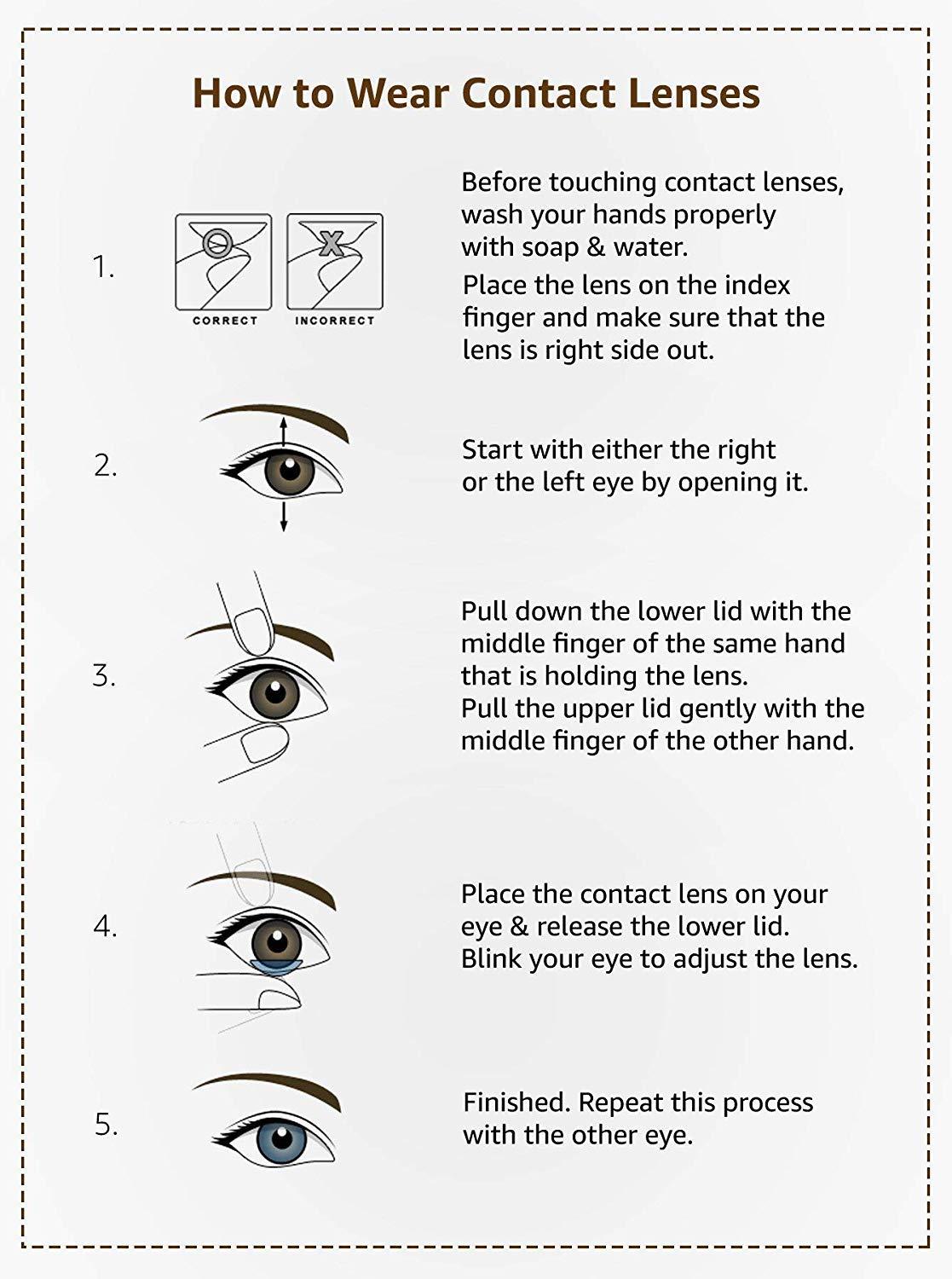 How to Wear Contact Lenses

1.

CORRECT

INCORRECT

Before touching contact lenses, wash your hands properly with soap & water.

Place the lens on the index finger and make sure that the lens is right side out.

2.

Start with either the right or the left eye by opening it.

3.

Pull down the lower lid with the middle finger of the same hand that is holding the lens.
Pull the upper lid gently with the middle finger of the other hand.

4.

Place the contact lens on your eye & release the lower lid.
Blink your eye to adjust the lens.

5.

Finished. Repeat this process with the other eye.