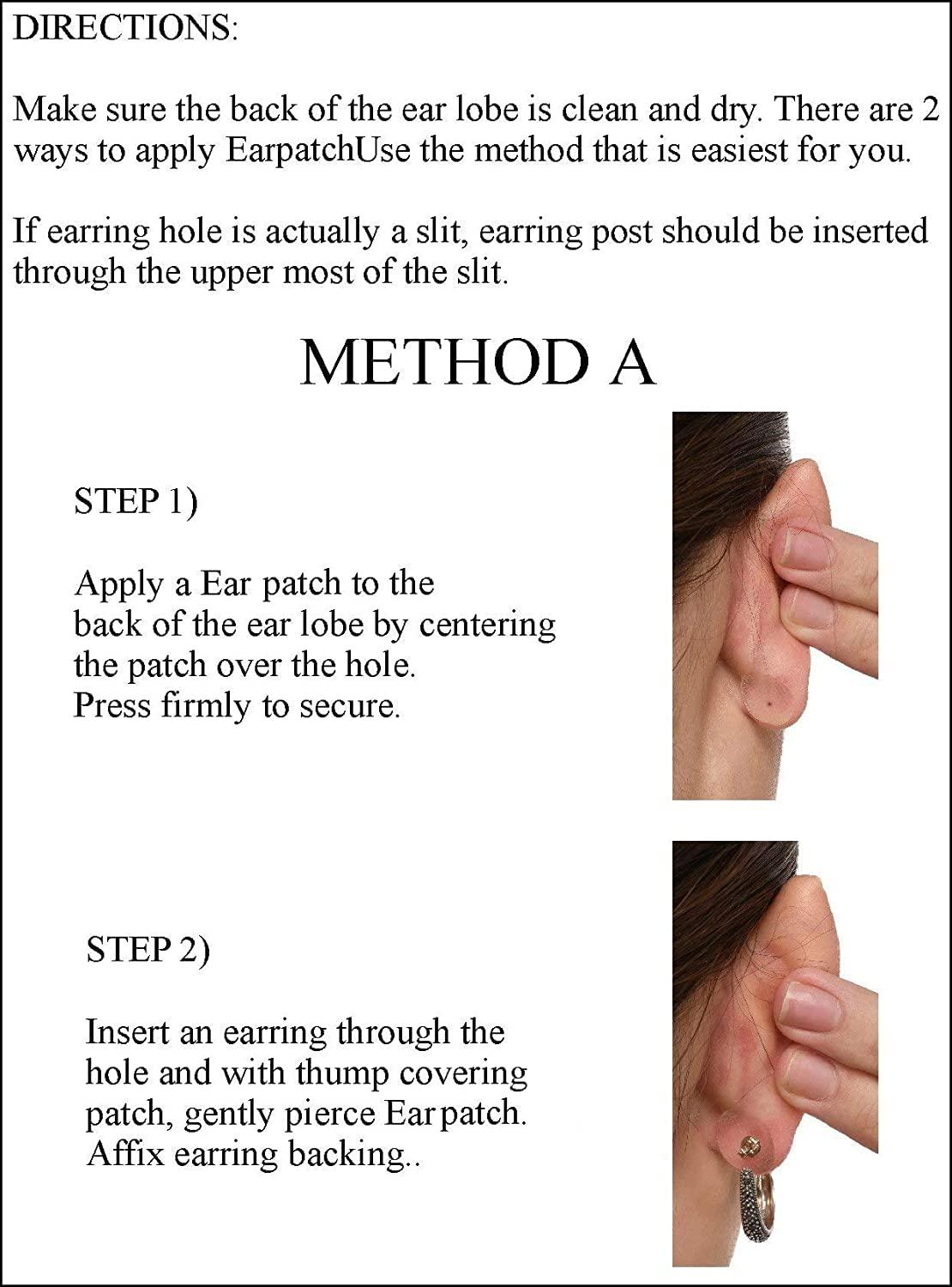 DIRECTIONS:

Make sure the back of the ear lobe is clean and dry. There are 2 ways to apply EarpatchUse the method that is easiest for you.

If earring hole is actually a slit, earring post should be inserted through the upper most of the slit.

METHOD A

STEP 1)

Apply a Ear patch to the back of the ear lobe by centering the patch over the hole. Press firmly to secure.

STEP 2)

Insert an earring through the hole and with thump covering patch, gently pierce Ear patch. Affix earring backing..