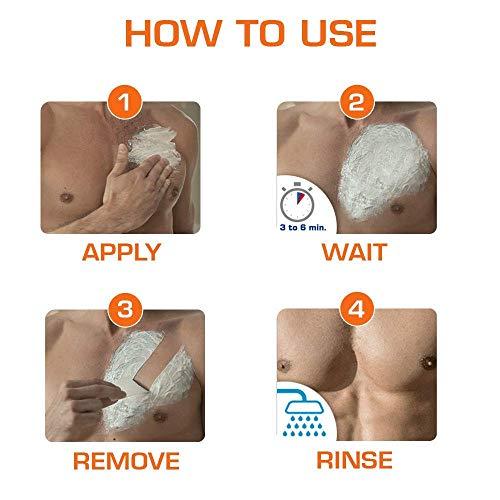 HOW TO USE

1

APPLY

2

3 to 6 min.

WAIT

3

REMOVE

4

RINSE