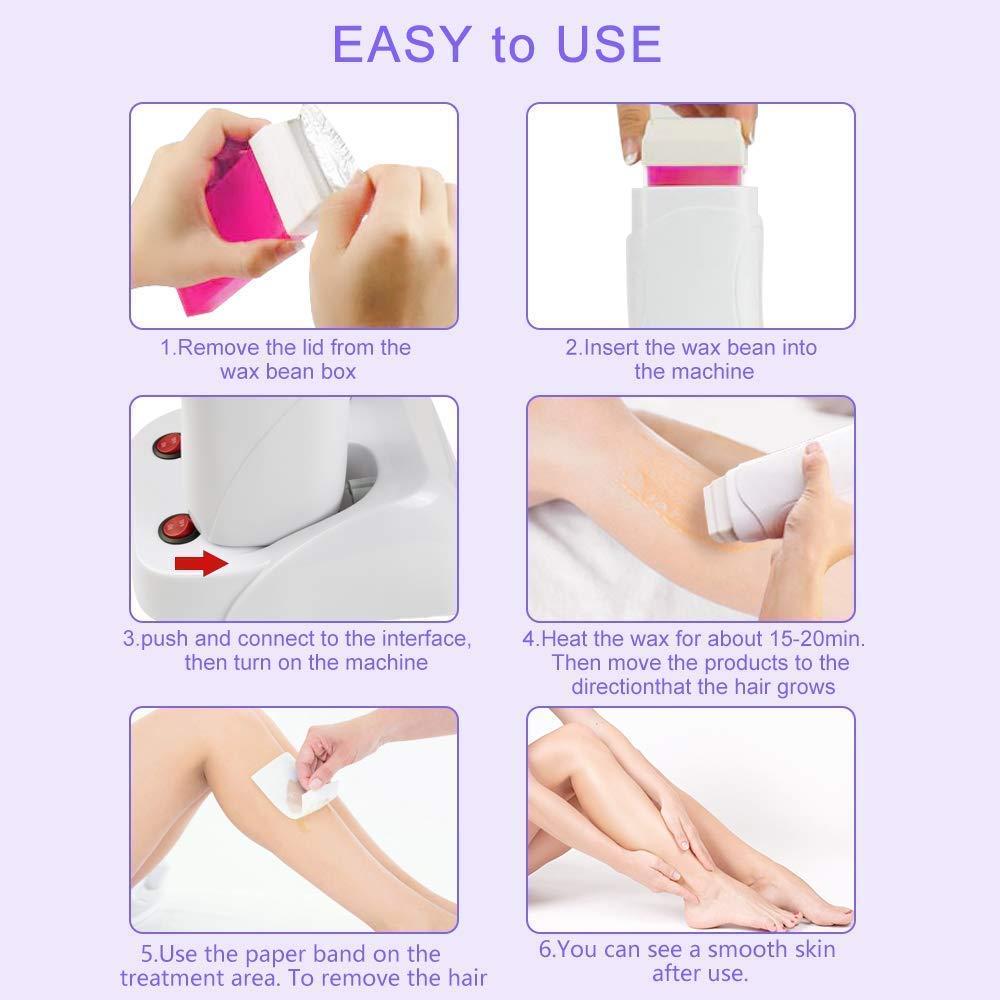 EASY to USE

1.Remove the lid from the wax bean box

2.Insert the wax bean into the machine

3.push and connect to the interface, then turn on the machine

4.Heat the wax for about 15-20min. Then move the products to the directionthat the hair grows

5.Use the paper band on the treatment area. To remove the hair

6.You can see a smooth skin after use.