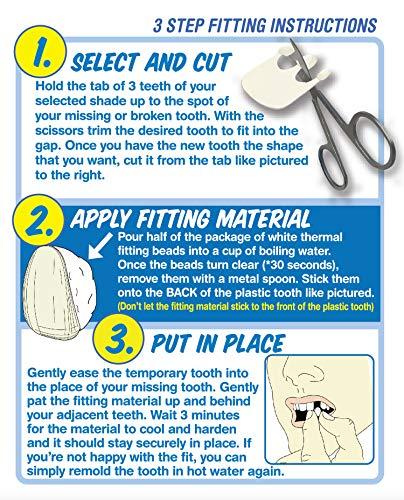 3 STEP FITTING INSTRUCTIONS

1. SELECT AND CUT

Hold the tab of 3 teeth of your selected shade up to the spot of your missing or broken tooth. With the scissors trim the desired tooth to fit into the gap. Once you have the new tooth the shape that you want, cut it from the tab like pictured to the right.

2. APPLY FITTING MATERIAL

Pour half of the package of white thermal fitting beads into a cup of boiling water. Once the beads turn clear (*30 seconds), remove them with a metal spoon. Stick them onto the BACK of the plastic tooth like pictured.
(Don't let the fitting material stick to the front of the plastic tooth)

3. PUT IN PLACE

Gently ease the temporary tooth into the place of your missing tooth. Gently pat the fitting material up and behind your adjacent teeth. Wait 3 minutes for the material to cool and harden and it should stay securely in place. If you're not happy with the fit, you can simply remold the tooth in hot water again.