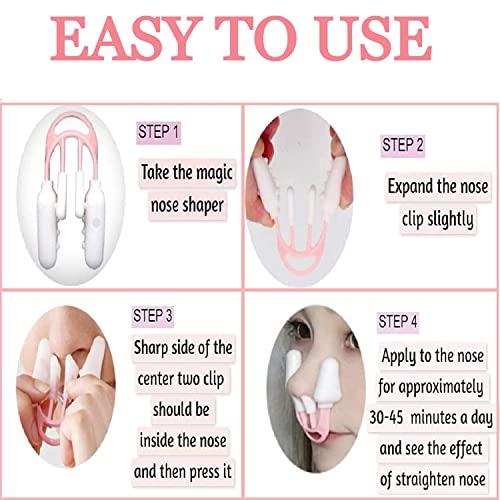 EASY TO USE

STEP 1

Take the magic nose shaper

STEP 2

Expand the nose clip slightly

STEP 3

Sharp side of the center two clip should be inside the nose and then press it

STEP 4

Apply to the nose for approximately 30-45 minutes a day and see the effect of straighten nose