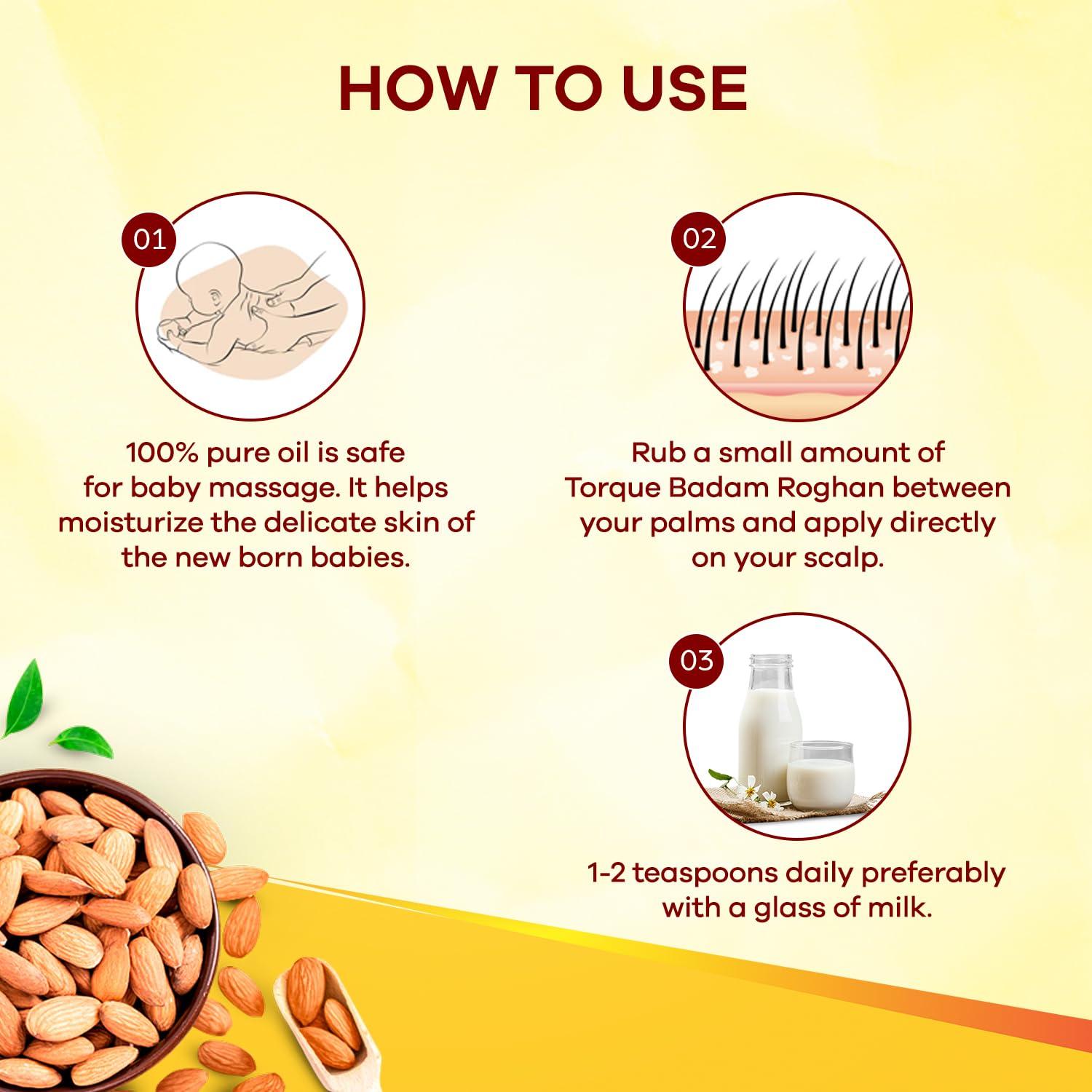 HOW TO USE

01

100% pure oil is safe for baby massage. It helps moisturize the delicate skin of the new born babies.

02

Rub a small amount of Torque Badam Roghan between your palms and apply directly on your scalp.

03

1-2 teaspoons daily preferably with a glass of milk.