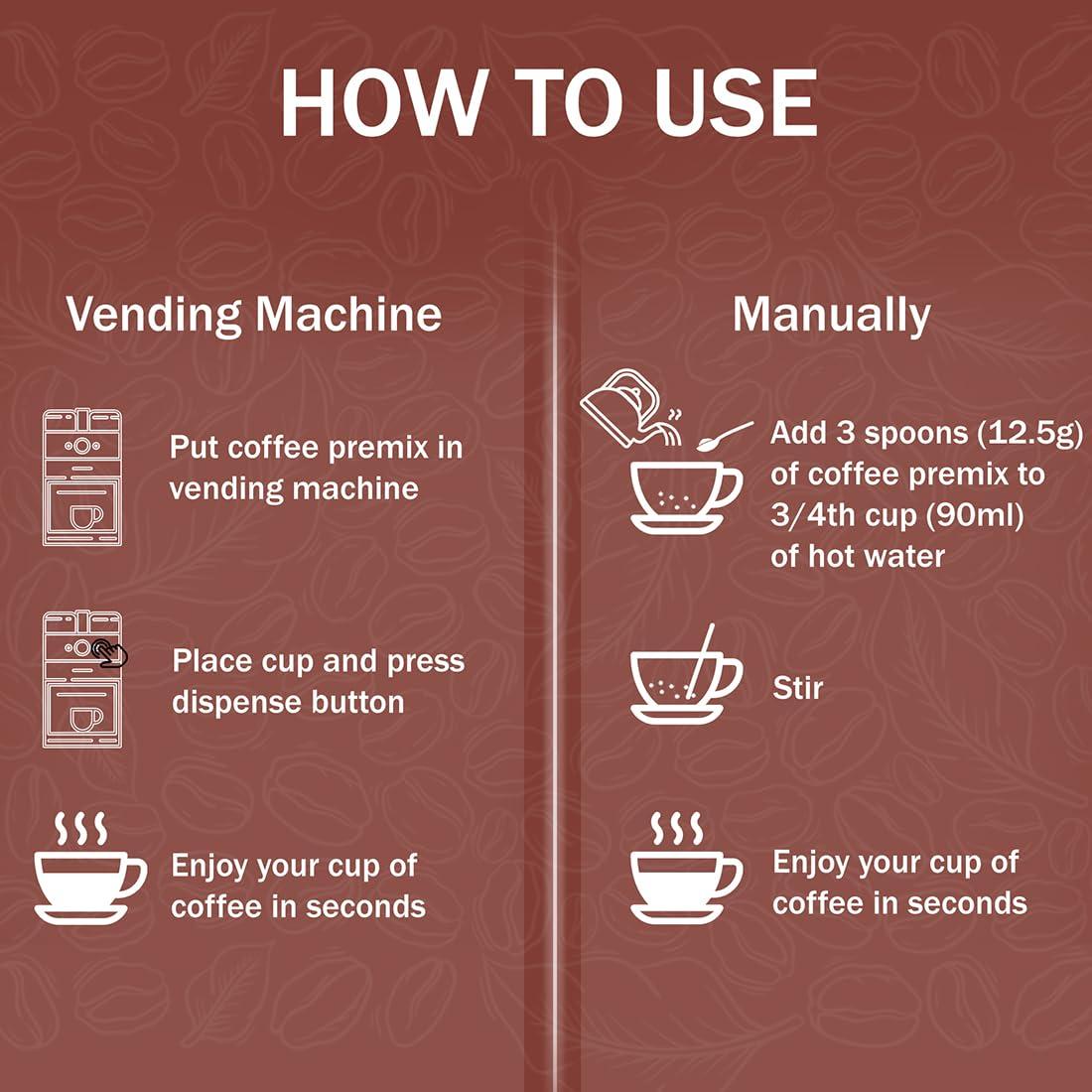 HOW TO USE

Vending Machine

Put coffee premix in vending machine

Place cup and press dispense button

Enjoy your cup of coffee in seconds

Manually

Add 3 spoons (12.5g) of coffee premix to 3/4th cup (90ml) of hot water

Stir

Enjoy your cup of coffee in seconds