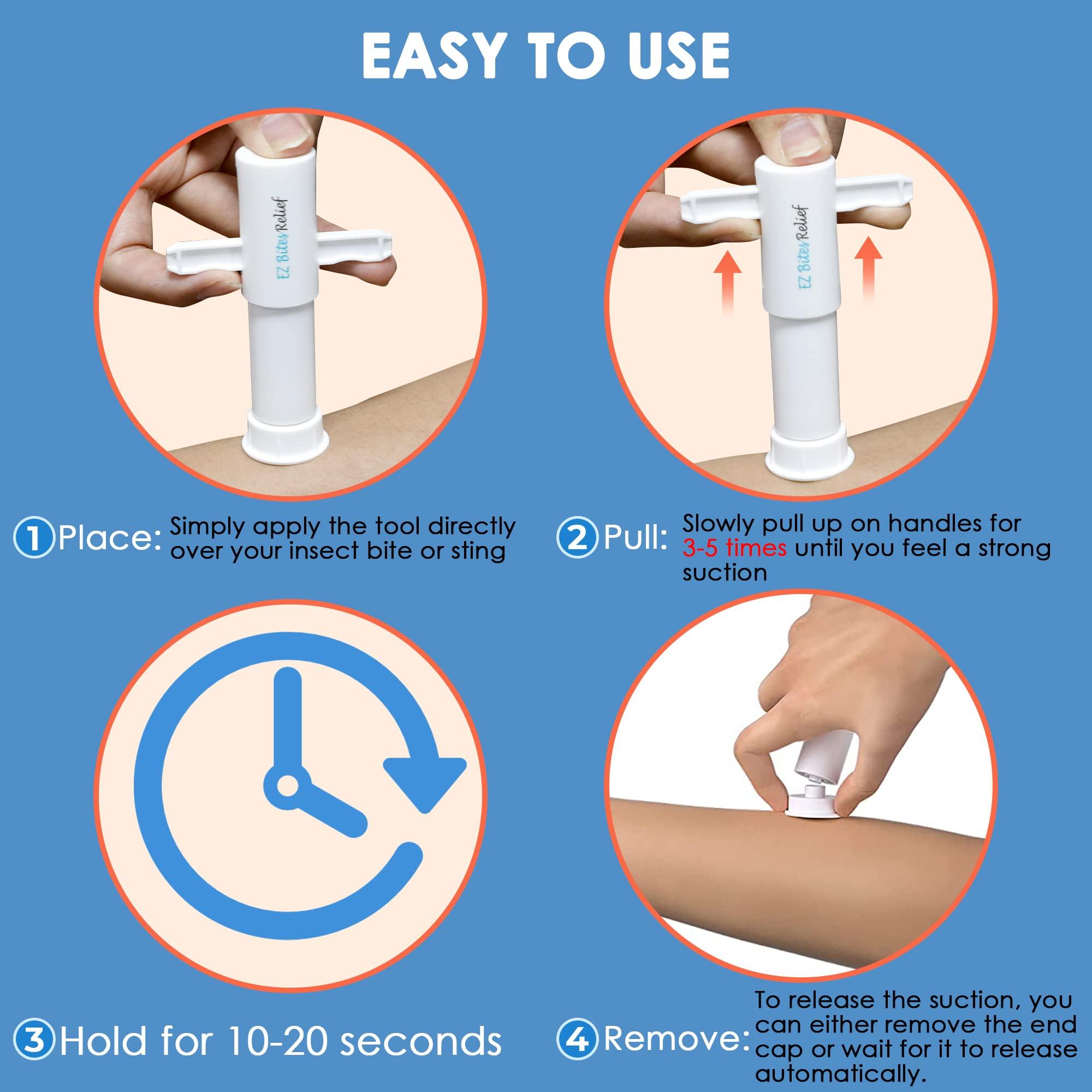 EASY TO USE

EZ Bites Relief

EZ Bites Relief

1 Place: Simply apply the tool directly over your insect bite or sting

2 Pull: Slowly pull up on handles for 3-5 times until you feel a strong suction

3 Hold for 10-20 seconds

4 Remove: To release the suction, you can either remove the end cap or wait for it to release automatically.