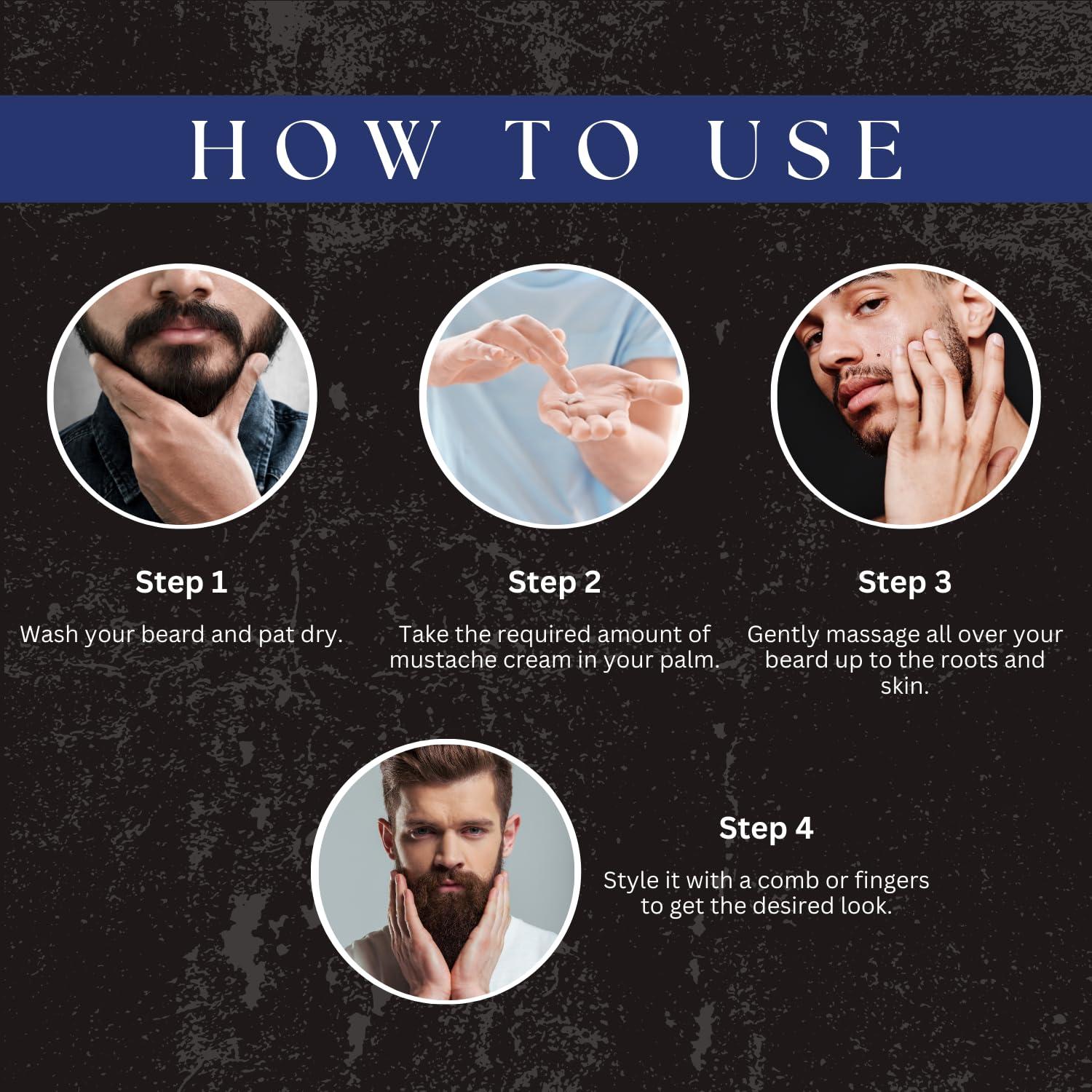 HOW TO USE

Step 1

Wash your beard and pat dry.

Step 2

Take the required amount of mustache cream in your palm.

Step 3

Gently massage all over your beard up to the roots and skin.

Step 4

Style it with a comb or fingers to get the desired look.