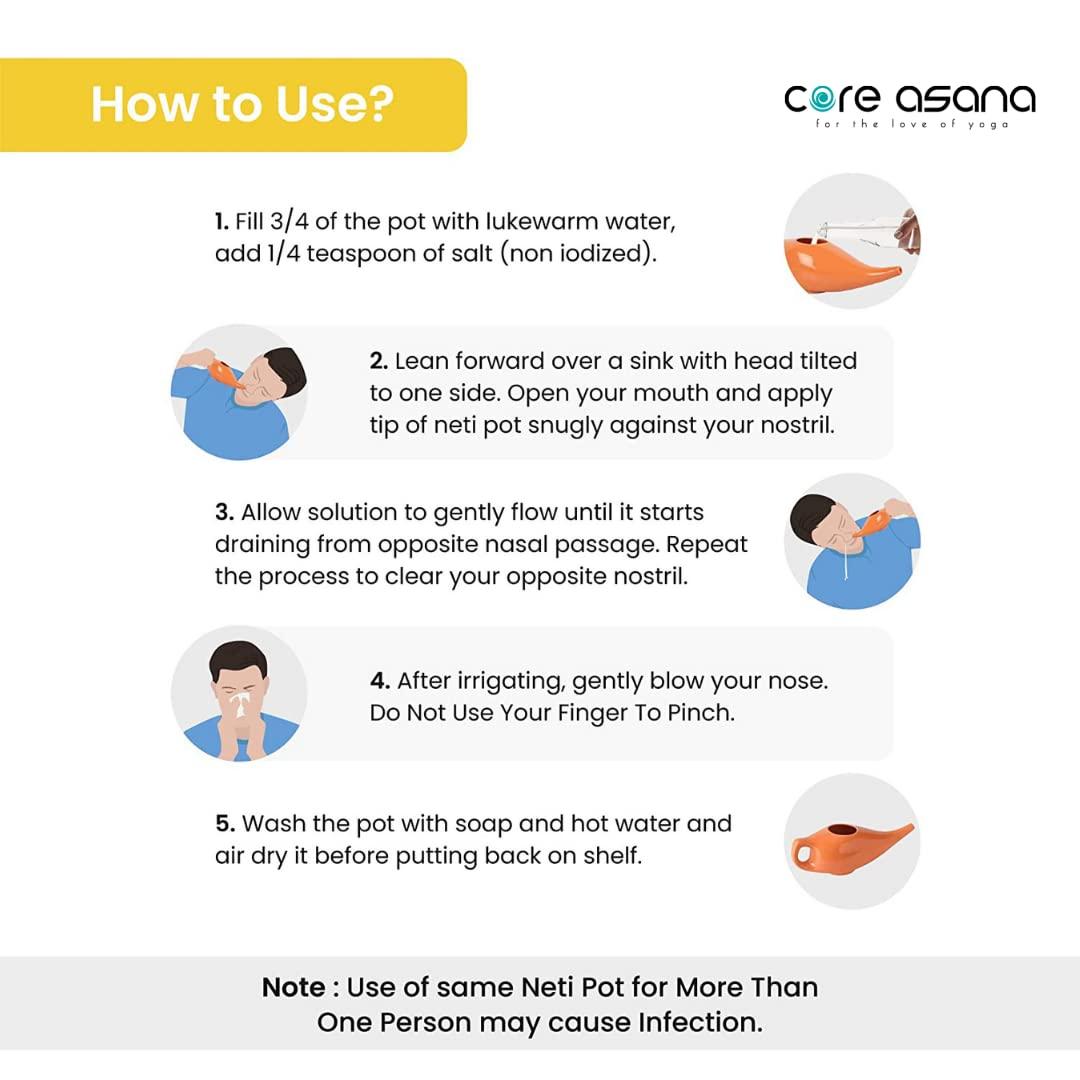 How to Use?

core asana
for the love of yoga

1. Fill 3/4 of the pot with lukewarm water, add 1/4 teaspoon of salt (non iodized).

2. Lean forward over a sink with head tilted to one side. Open your mouth and apply tip of neti pot snugly against your nostril.

3. Allow solution to gently flow until it starts draining from opposite nasal passage. Repeat the process to clear your opposite nostril.

4. After irrigating, gently blow your nose. Do Not Use Your Finger To Pinch.

5. Wash the pot with soap and hot water and air dry it before putting back on shelf.

Note : Use of same Neti Pot for More Than One Person may cause Infection.